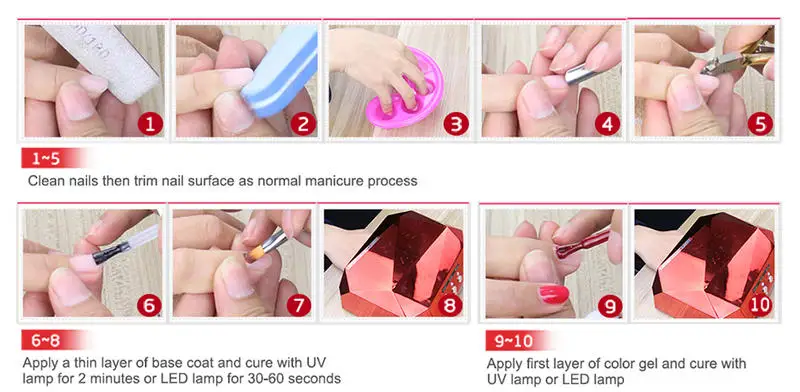 1
2
3
4
5

1~5

Clean nails then trim nail surface as normal manicure process

6
7
8
9
10

6~8

Apply a thin layer of base coat and cure with UV lamp for 2 minutes or LED lamp for 30-60 seconds

9~10

Apply first layer of color gel and cure with UV lamp or LED lamp