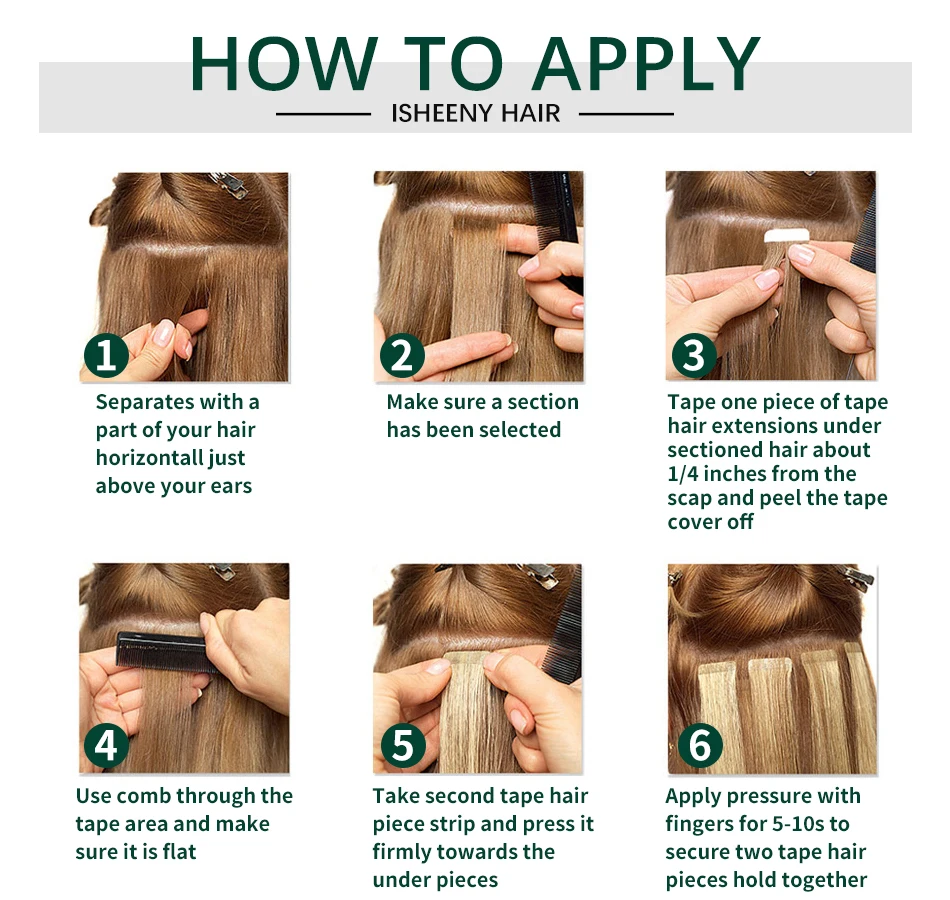 HOW TO APPLY

ISHEENY HAIR

1

Separates with a part of your hair horizontall just above your ears

2

Make sure a section has been selected

3

Tape one piece of tape hair extensions under sectioned hair about 1/4 inches from the scap and peel the tape cover off

4

Use comb through the tape area and make sure it is flat

5

Take second tape hair piece strip and press it firmly towards the under pieces

6

Apply pressure with fingers for 5-10s to secure two tape hair pieces hold together