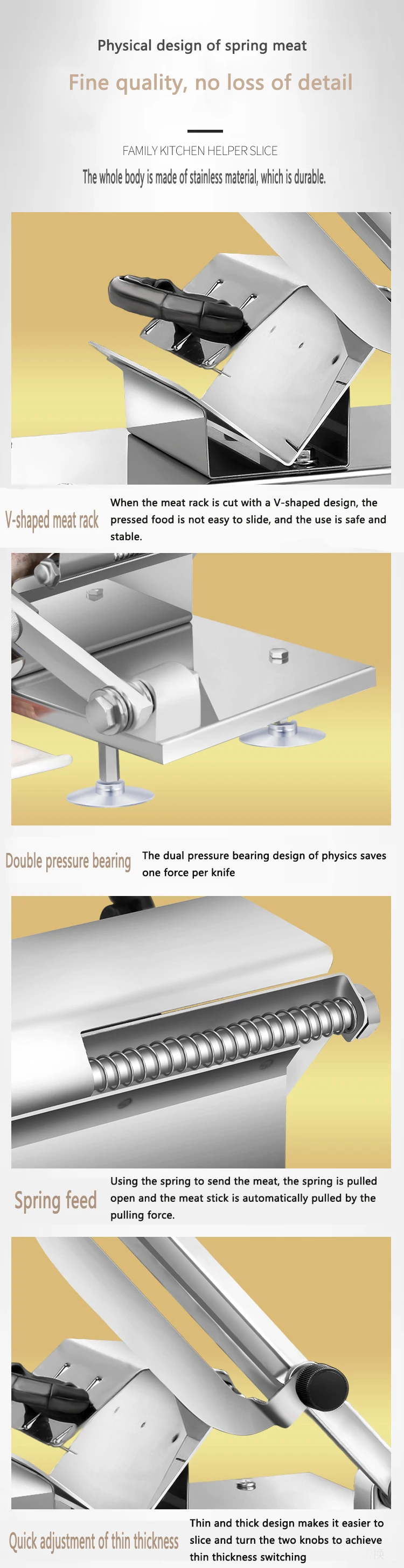 Physical design of spring meat

Fine quality, no loss of detail

FAMILY KITCHEN HELPER SLICE

The whole body is made of stainless material, which is durable.

V-shaped meat rack

When the meat rack is cut with a V-shaped design, the pressed food is not easy to slide, and the use is safe and stable.

Double pressure bearing

The dual pressure bearing design of physics saves one force per knife

Spring feed

Using the spring to send the meat, the spring is pulled open and the meat stick is automatically pulled by the pulling force.

Quick adjustment of thin thickness

Thin and thick design makes it easier to slice and turn the two knobs to achieve thin thickness switching