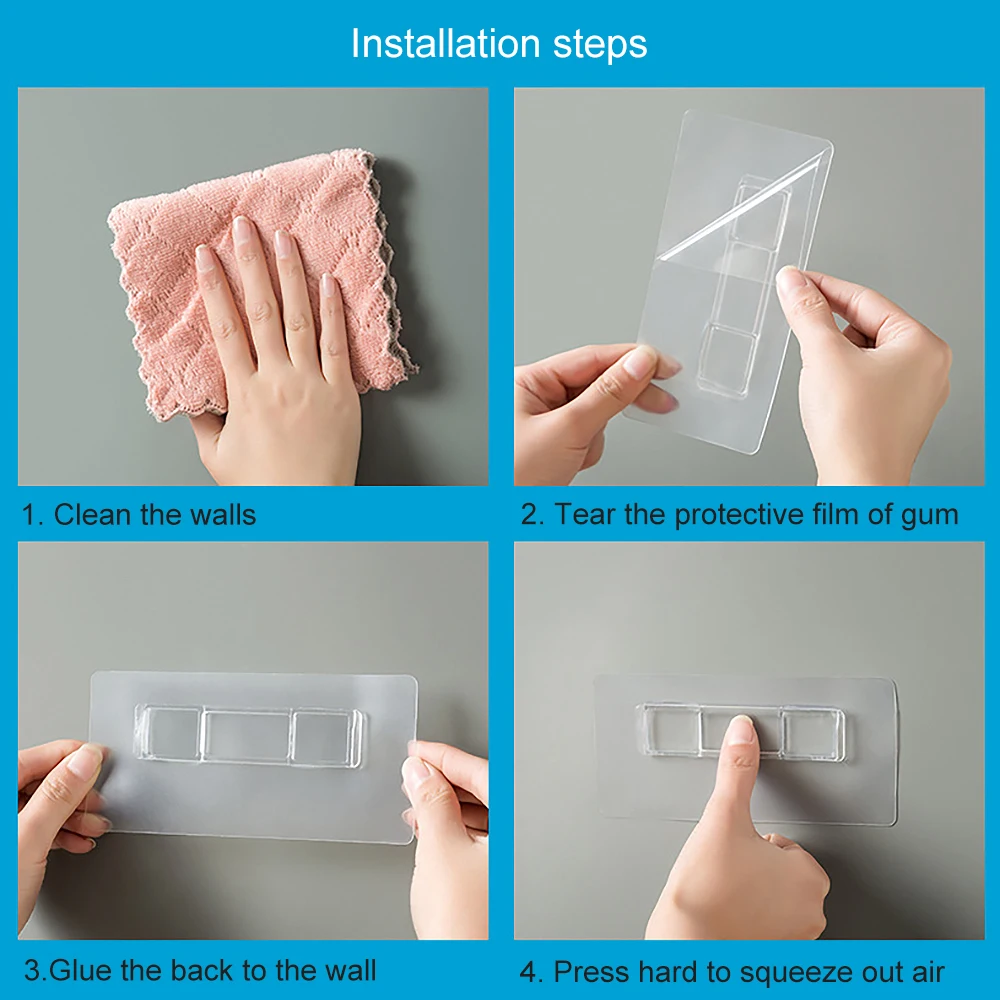 Installation steps

1. Clean the walls

2. Tear the protective film of gum

3.Glue the back to the wall

4. Press hard to squeeze out air