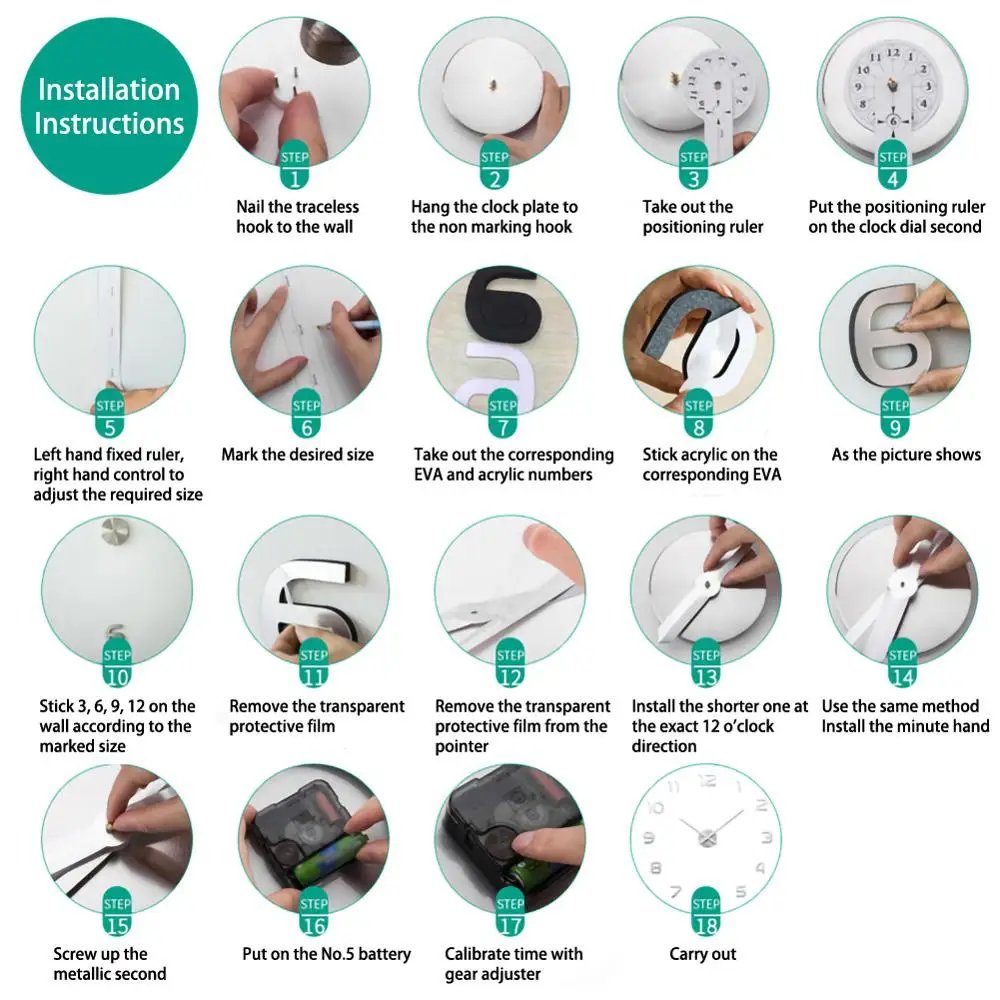 Installation Instructions

STEP 1
Nail the traceless hook to the wall

STEP 2
Hang the clock plate to the non marking hook

STEP 3
Take out the positioning ruler

STEP 4
Put the positioning ruler on the clock dial second

STEP 5
Left hand fixed ruler, right hand control to adjust the required size

STEP 6
Mark the desired size

STEP 7
Take out the corresponding EVA and acrylic numbers

STEP 8
Stick acrylic on the corresponding EVA

STEP 9
As the picture shows

STEP 10
Stick 3, 6, 9, 12 on the wall according to the marked size

STEP 11
Remove the transparent protective film

STEP 12
Remove the transparent protective film from the pointer

STEP 13
Install the shorter one at the exact 12 o'clock direction

STEP 14
Use the same method Install the minute hand

STEP 15
Screw up the metallic second

STEP 16
Put on the No.5 battery

STEP 17
Calibrate time with gear adjuster

STEP 18
Carry out