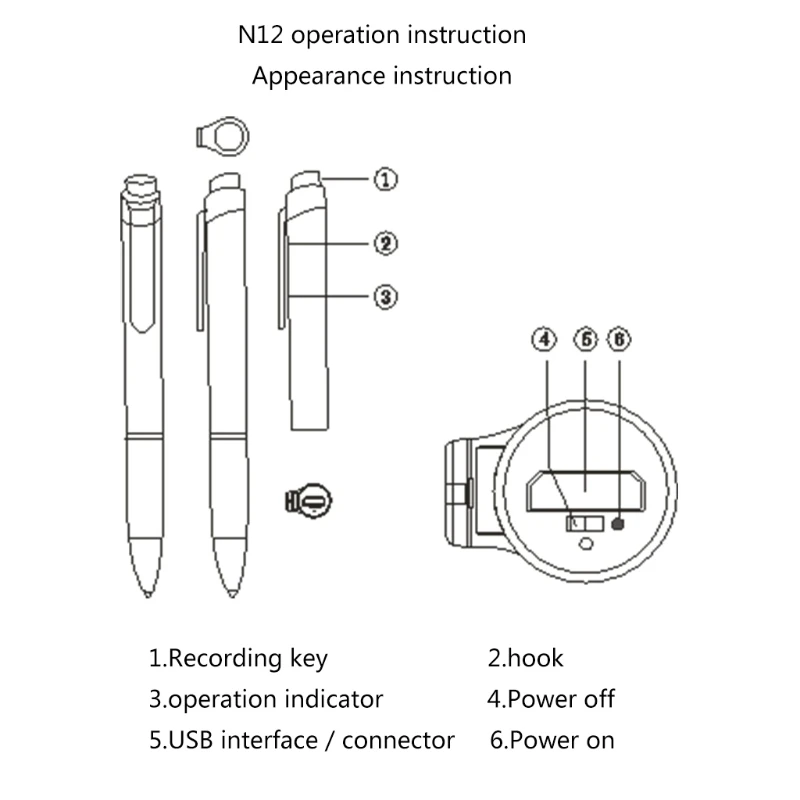 N12 operation instruction
Appearance instruction

①
②
③
④ ⑤ ⑥

1.Recording key
2.hook
3.operation indicator
4.Power off
5.USB interface / connector
6.Power on