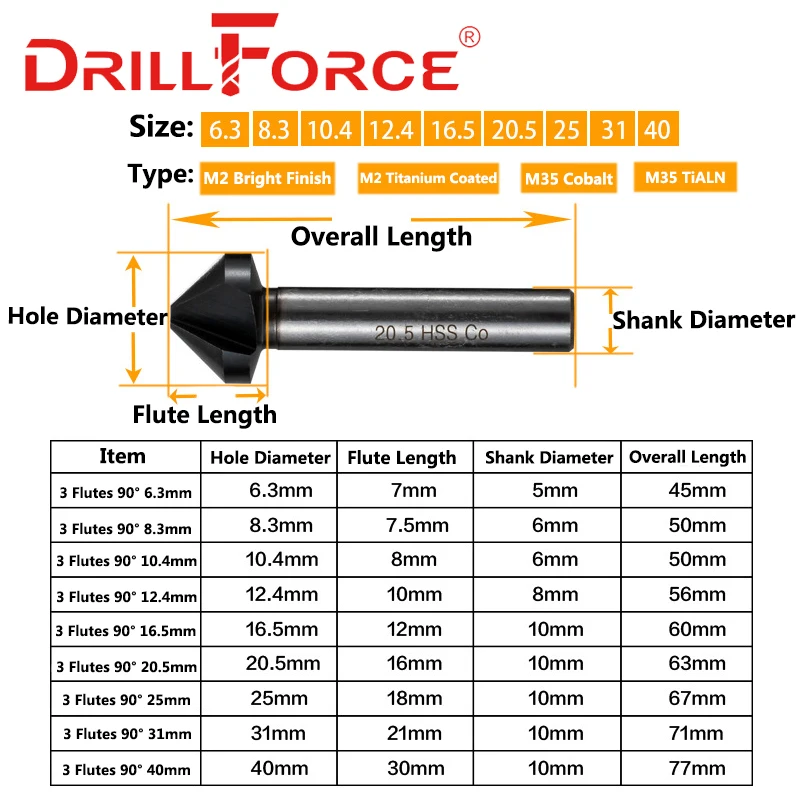 DRILLFORCE®

Size: 6.3 8.3 10.4 12.4 16.5 20.5 25 31 40

Type: M2 Bright Finish M2 Titanium Coated M35 Cobalt M35 TiALN

Overall Length

Hole Diameter

20.5 HSS Co

Shank Diameter

Flute Length

| Item | Hole Diameter | Flute Length | Shank Diameter | Overall Length |
|---|---|---|---|---|
| 3 Flutes 90° 6.3mm | 6.3mm | 7mm | 5mm | 45mm |
| 3 Flutes 90° 8.3mm | 8.3mm | 7.5mm | 6mm | 50mm |
| 3 Flutes 90° 10.4mm | 10.4mm | 8mm | 6mm | 50mm |
| 3 Flutes 90° 12.4mm | 12.4mm | 10mm | 8mm | 56mm |
| 3 Flutes 90° 16.5mm | 16.5mm | 12mm | 10mm | 60mm |
| 3 Flutes 90° 20.5mm | 20.5mm | 16mm | 10mm | 63mm |
| 3 Flutes 90° 25mm | 25mm | 18mm | 10mm | 67mm |
| 3 Flutes 90° 31mm | 31mm | 21mm | 10mm | 71mm |
| 3 Flutes 90° 40mm | 40mm | 30mm | 10mm | 77mm |