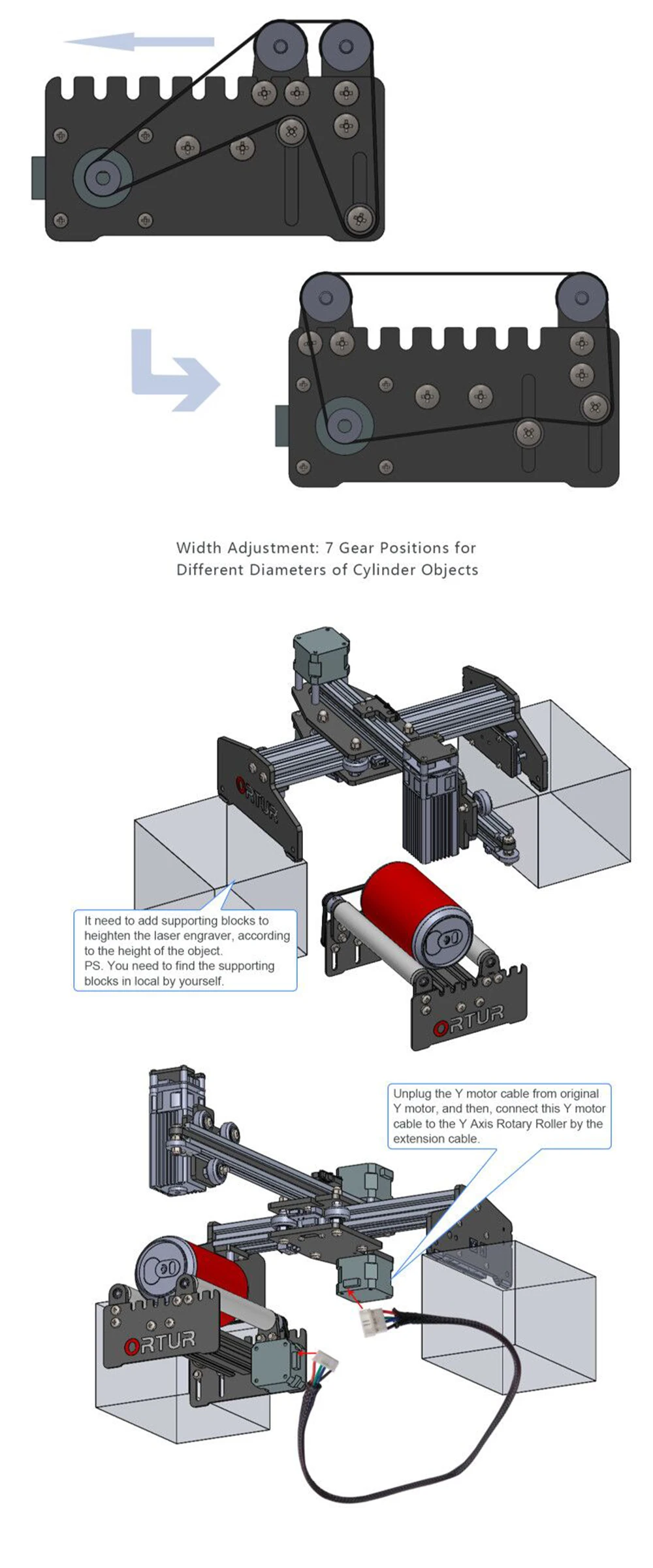 Width Adjustment: 7 Gear Positions for Different Diameters of Cylinder Objects

ORTUR

It need to add supporting blocks to heighten the laser engraver, according to the height of the object.
PS. You need to find the supporting blocks in local by yourself.

ORTUR

Unplug the Y motor cable from original Y motor, and then, connect this Y motor cable to the Y Axis Rotary Roller by the extension cable.

ORTUR