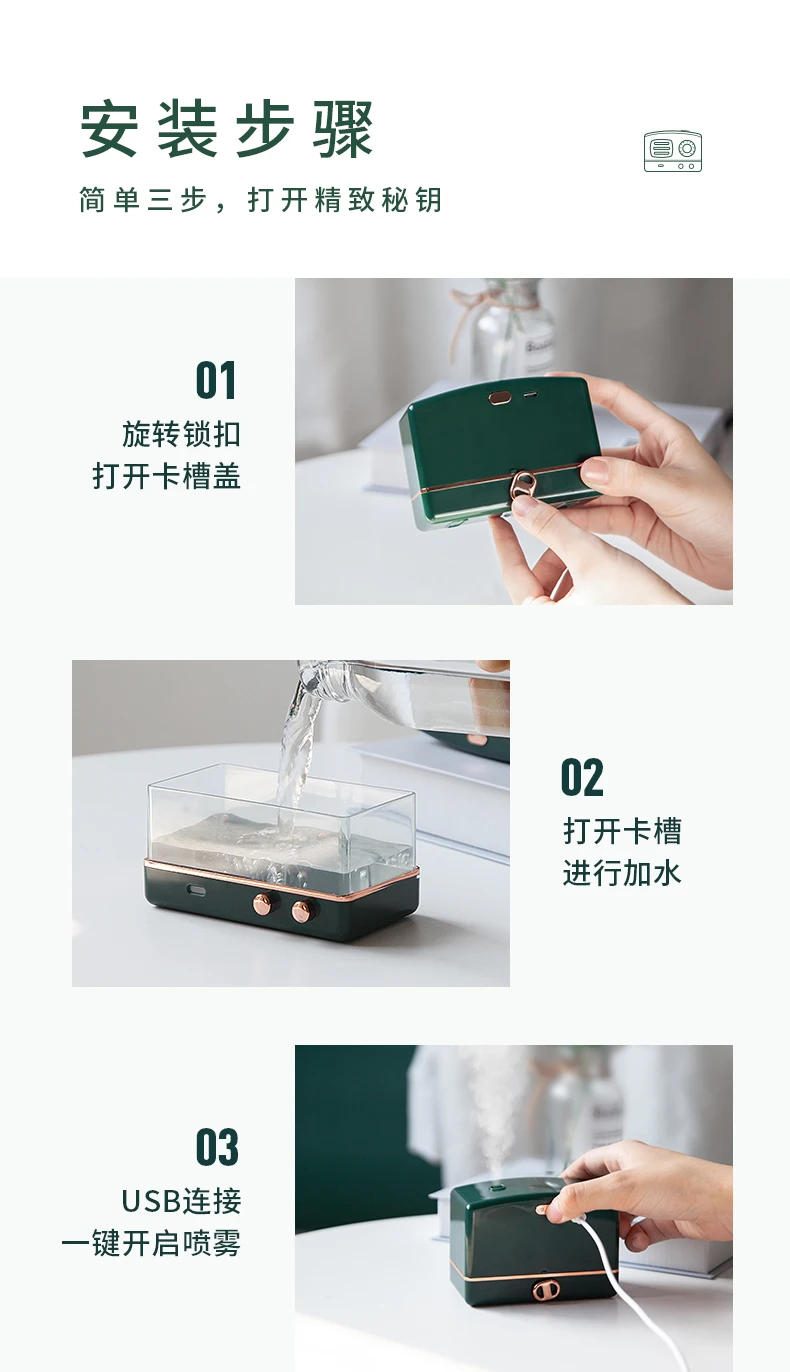 安装步骤

简单三步，打开精致秘钥

01
旋转锁扣
打开卡槽盖

02
打开卡槽
进行加水

03
USB连接
一键开启喷雾