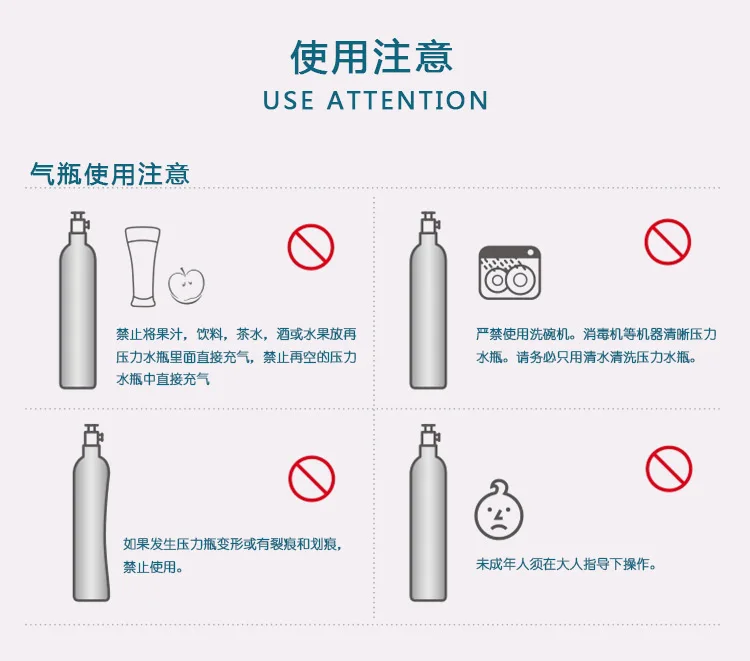 使用注意
USE ATTENTION

气瓶使用注意

禁止将果汁，饮料，茶水，酒或水果放再压力水瓶里面直接充气，禁止再空的压力水瓶中直接充气

严禁使用洗碗机。消毒机等机器清晰压力水瓶。请务必只用清水清洗压力水瓶。

如果发生压力瓶变形或有裂痕和划痕，禁止使用。

未成年人须在大人指导下操作。