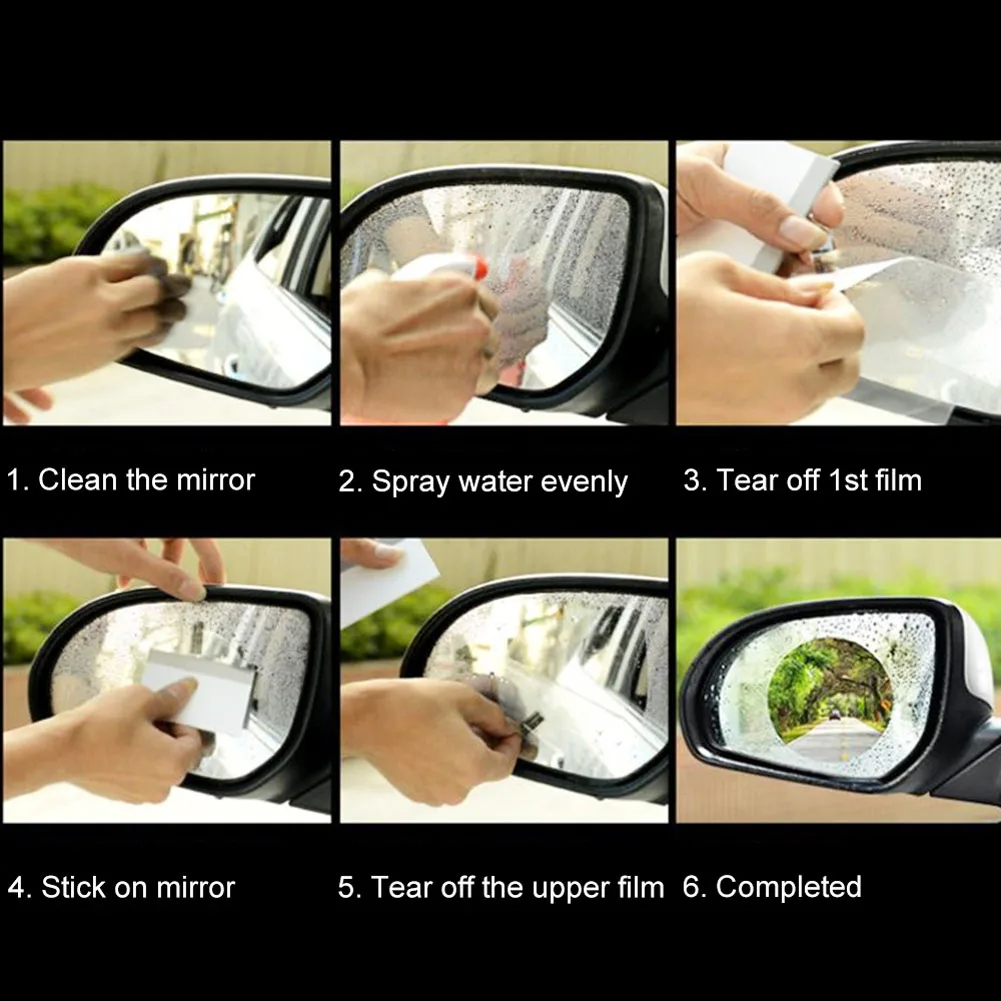 1. Clean the mirror

2. Spray water evenly

3. Tear off 1st film

4. Stick on mirror

5. Tear off the upper film

6. Completed