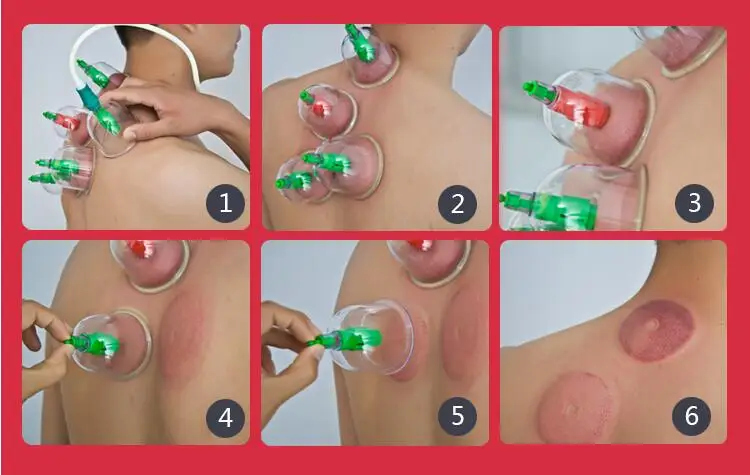 1
2
3
4
5
6