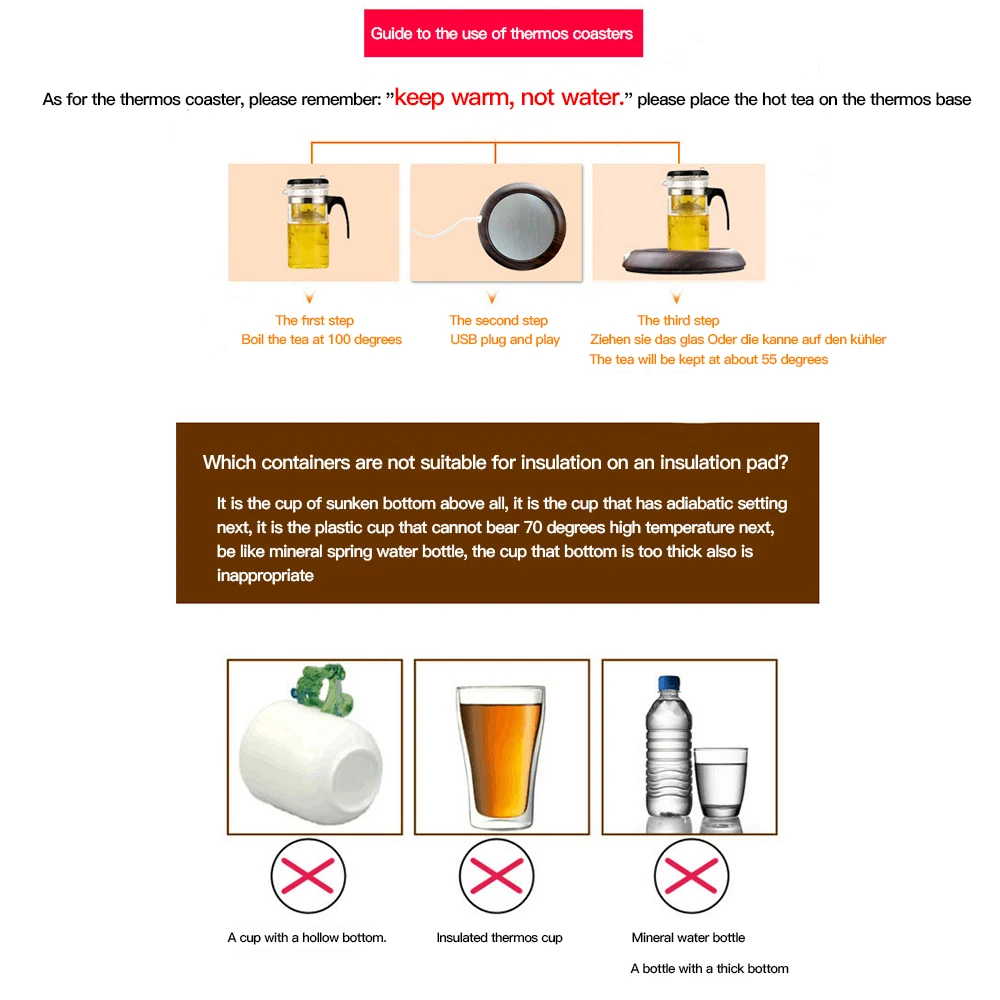 Guide to the use of thermos coasters

As for the thermos coaster, please remember: "keep warm, not water." please place the hot tea on the thermos base

The first step
Boil the tea at 100 degrees

The second step
USB plug and play

The third step
Ziehen sie das glas Oder die kanne auf den kühler
The tea will be kept at about 55 degrees

Which containers are not suitable for insulation on an insulation pad?

It is the cup of sunken bottom above all, it is the cup that has adiabatic setting next, it is the plastic cup that cannot bear 70 degrees high temperature next, be like mineral spring water bottle, the cup that bottom is too thick also is inappropriate

A cup with a hollow bottom.

Insulated thermos cup

Mineral water bottle

A bottle with a thick bottom