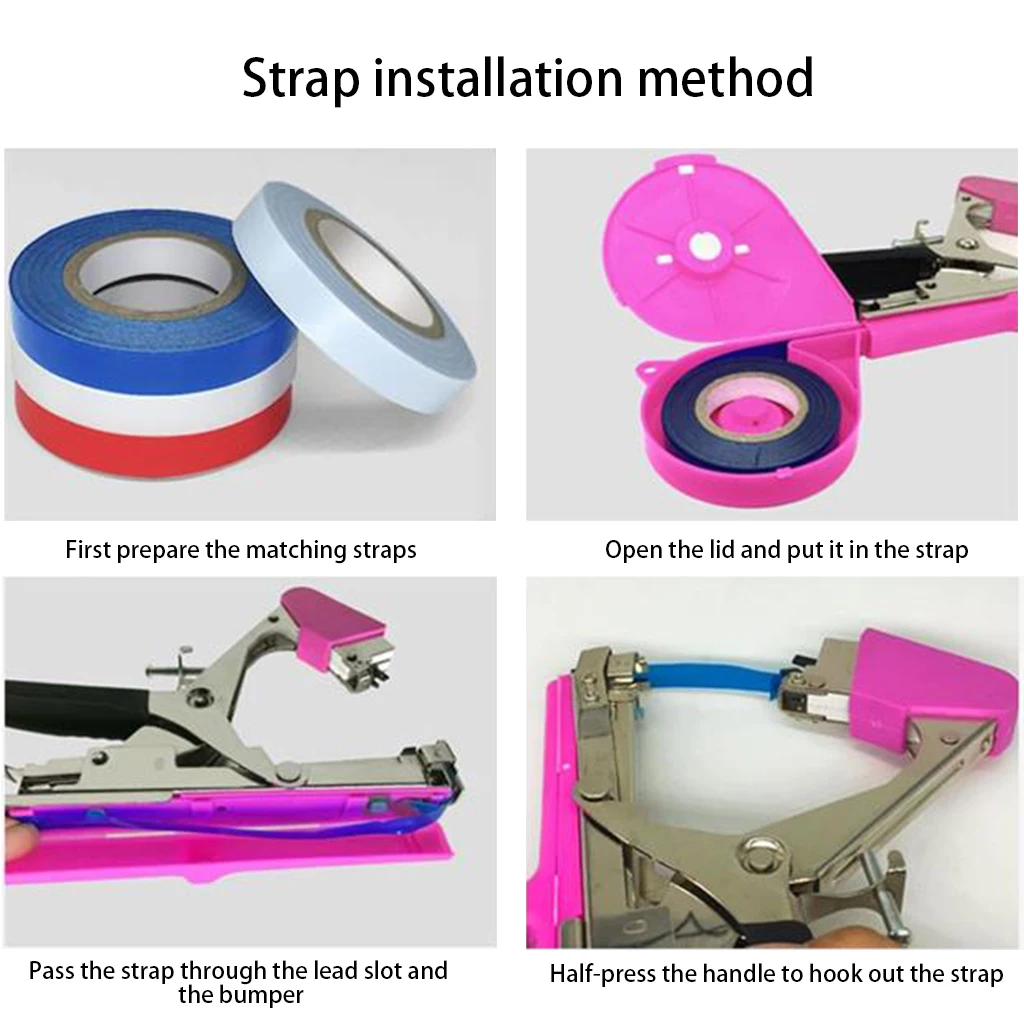 Strap installation method

First prepare the matching straps

Open the lid and put it in the strap

Pass the strap through the lead slot and the bumper

Half-press the handle to hook out the strap