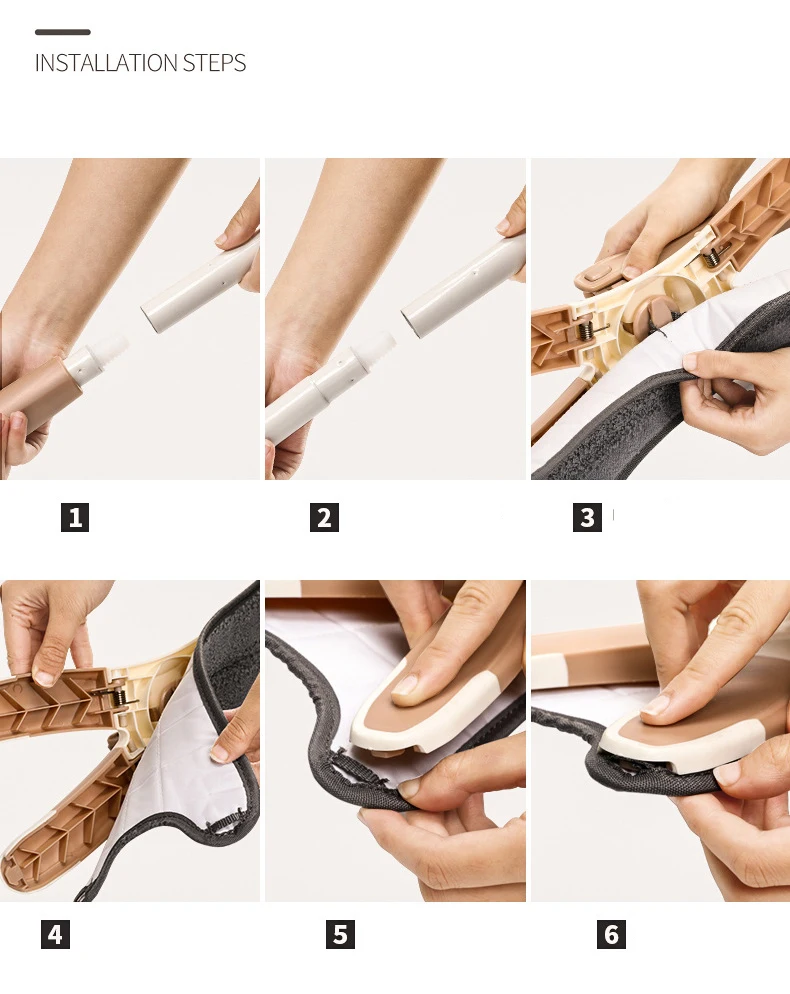 INSTALLATION STEPS

1

2

3

4

5

6