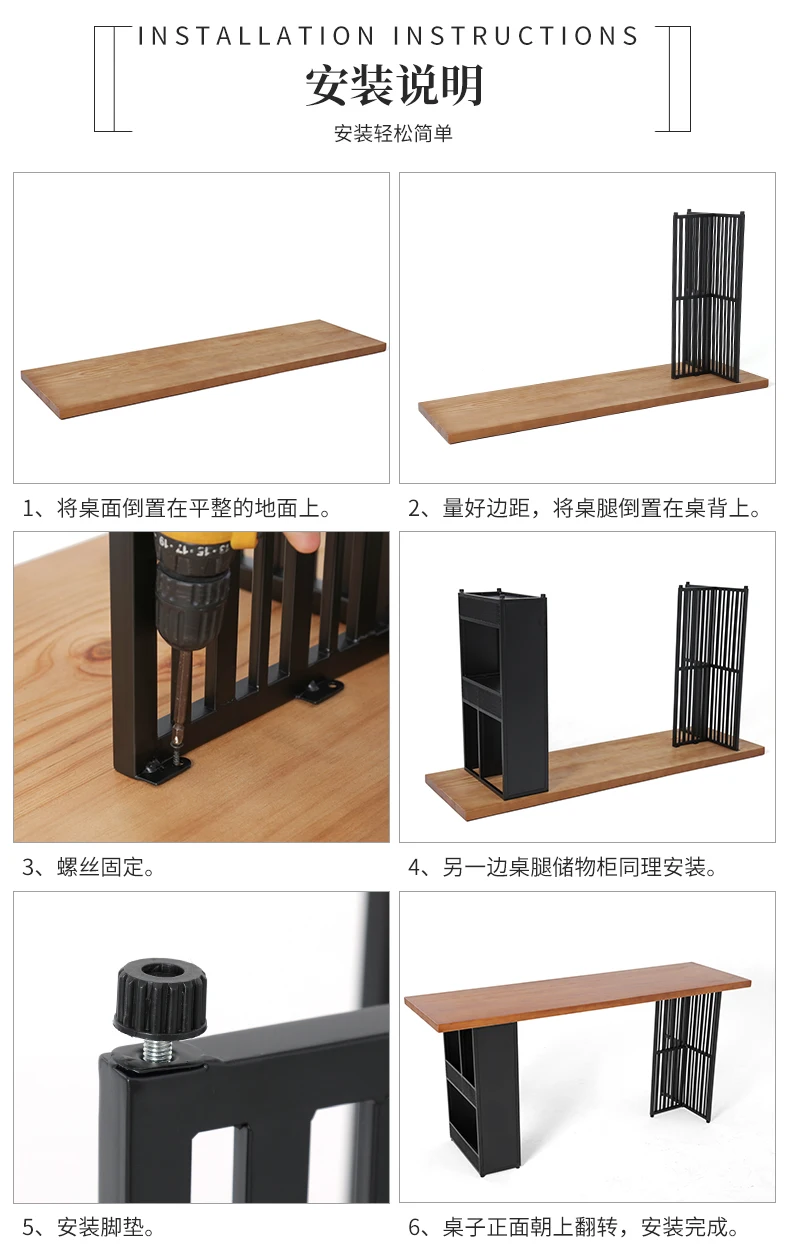 INSTALLATION INSTRUCTIONS
安装说明
安装轻松简单

1、将桌面倒置在平整的地面上。

2、量好边距，将桌腿倒置在桌背上。

3、螺丝固定。

4、另一边桌腿储物柜同理安装。

5、安装脚垫。

6、桌子正面朝上翻转，安装完成。