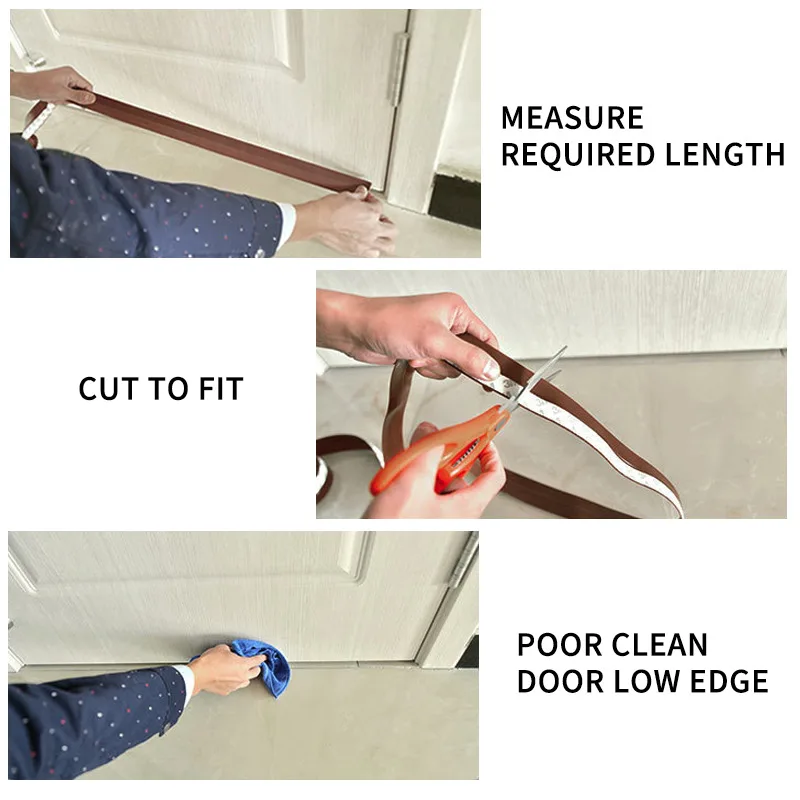 MEASURE
REQUIRED LENGTH

CUT TO FIT

POOR CLEAN
DOOR LOW EDGE