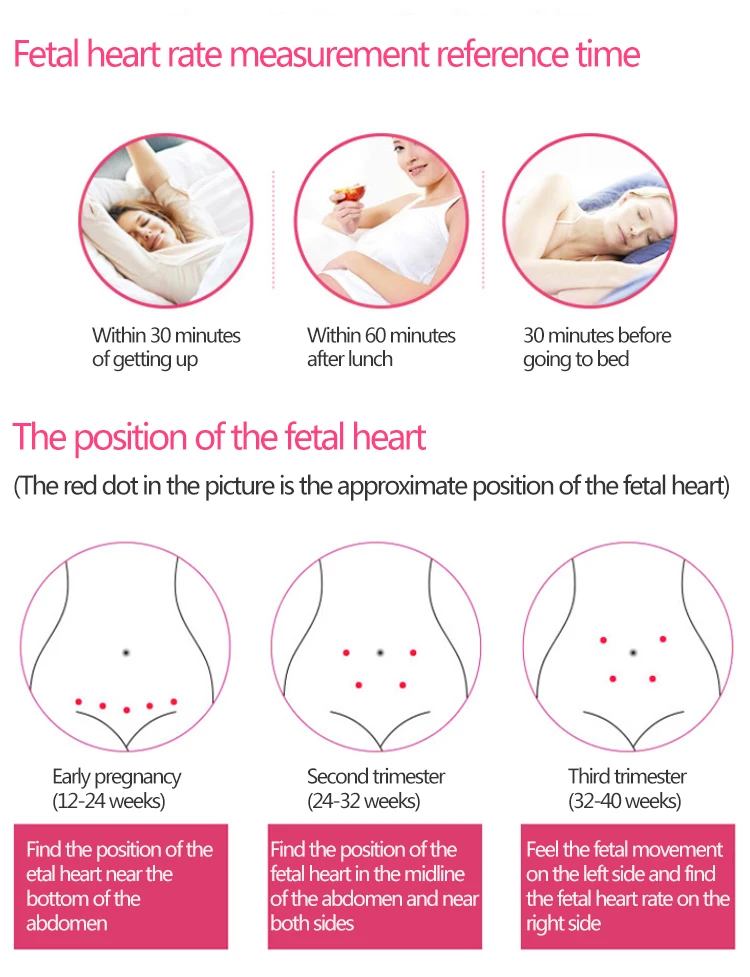 Fetal heart rate measurement reference time

Within 30 minutes of getting up

Within 60 minutes after lunch

30 minutes before going to bed

The position of the fetal heart

(The red dot in the picture is the approximate position of the fetal heart)

Early pregnancy (12-24 weeks)

Second trimester (24-32 weeks)

Third trimester (32-40 weeks)

Find the position of the etal heart near the bottom of the abdomen

Find the position of the fetal heart in the midline of the abdomen and near both sides

Feel the fetal movement on the left side and find the fetal heart rate on the right side