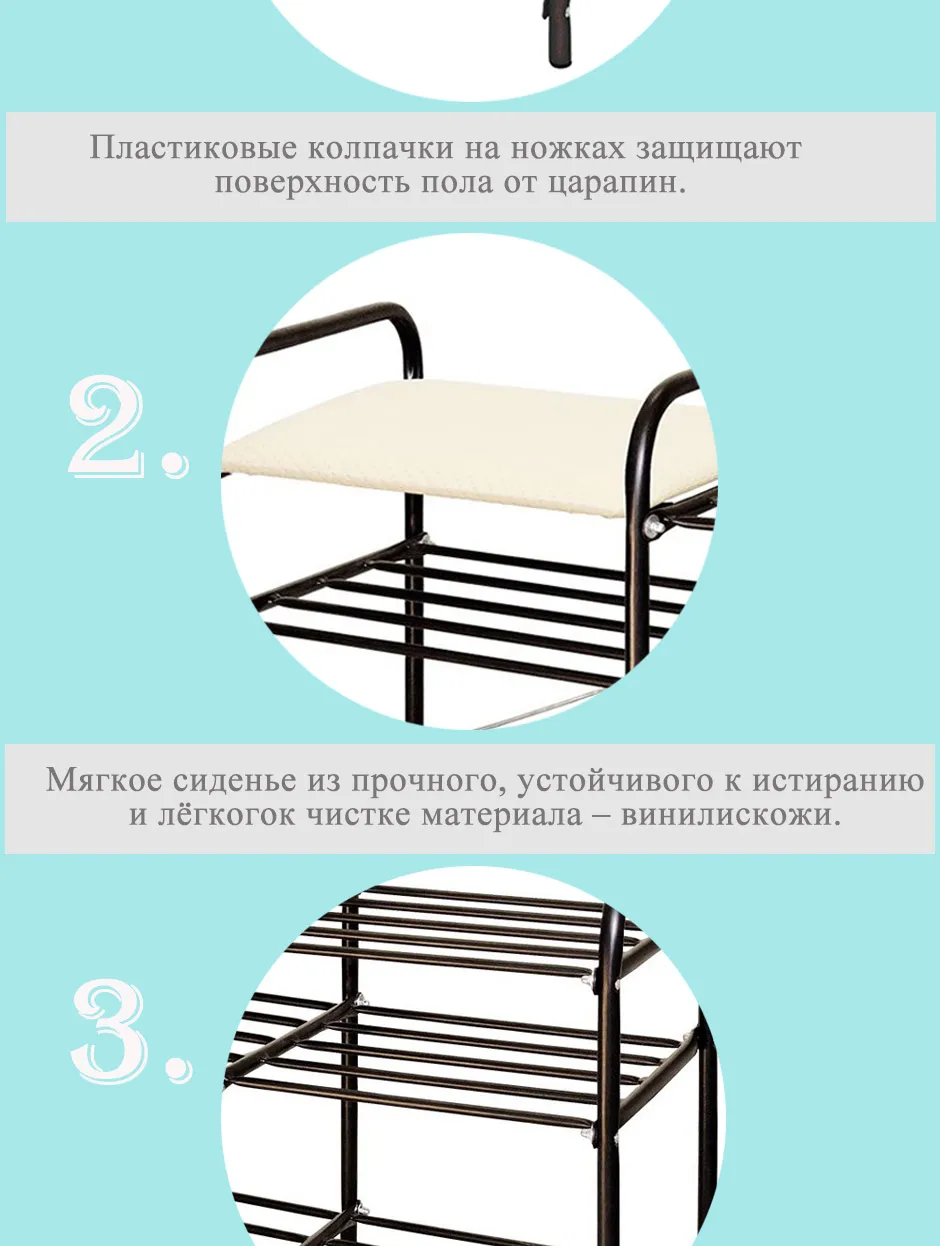 Пластиковые колпачки на ножках защищают поверхность пола от царапин.

2.

Мягкое сиденье из прочного, устойчивого к истиранию и лёгкогок чистке материала – винилискожи.

3.