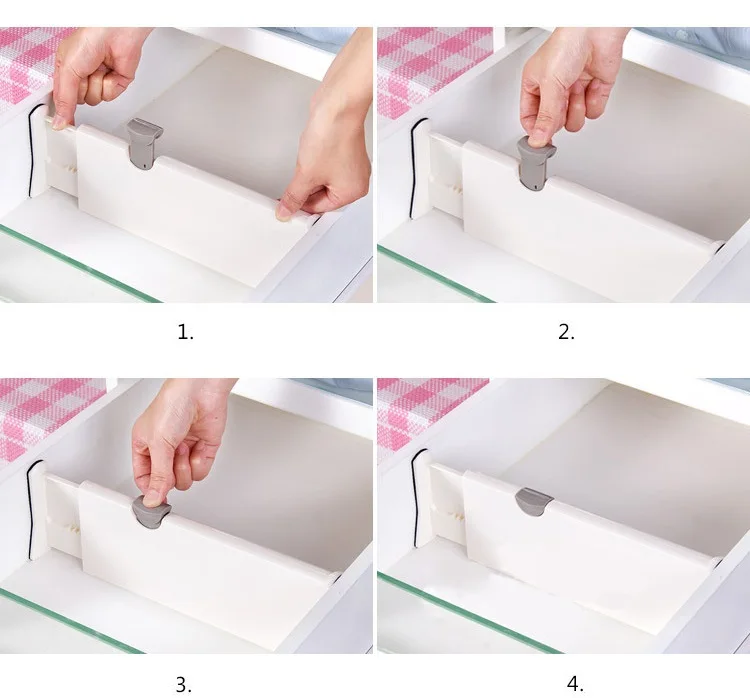 1.

2.

3.

4.