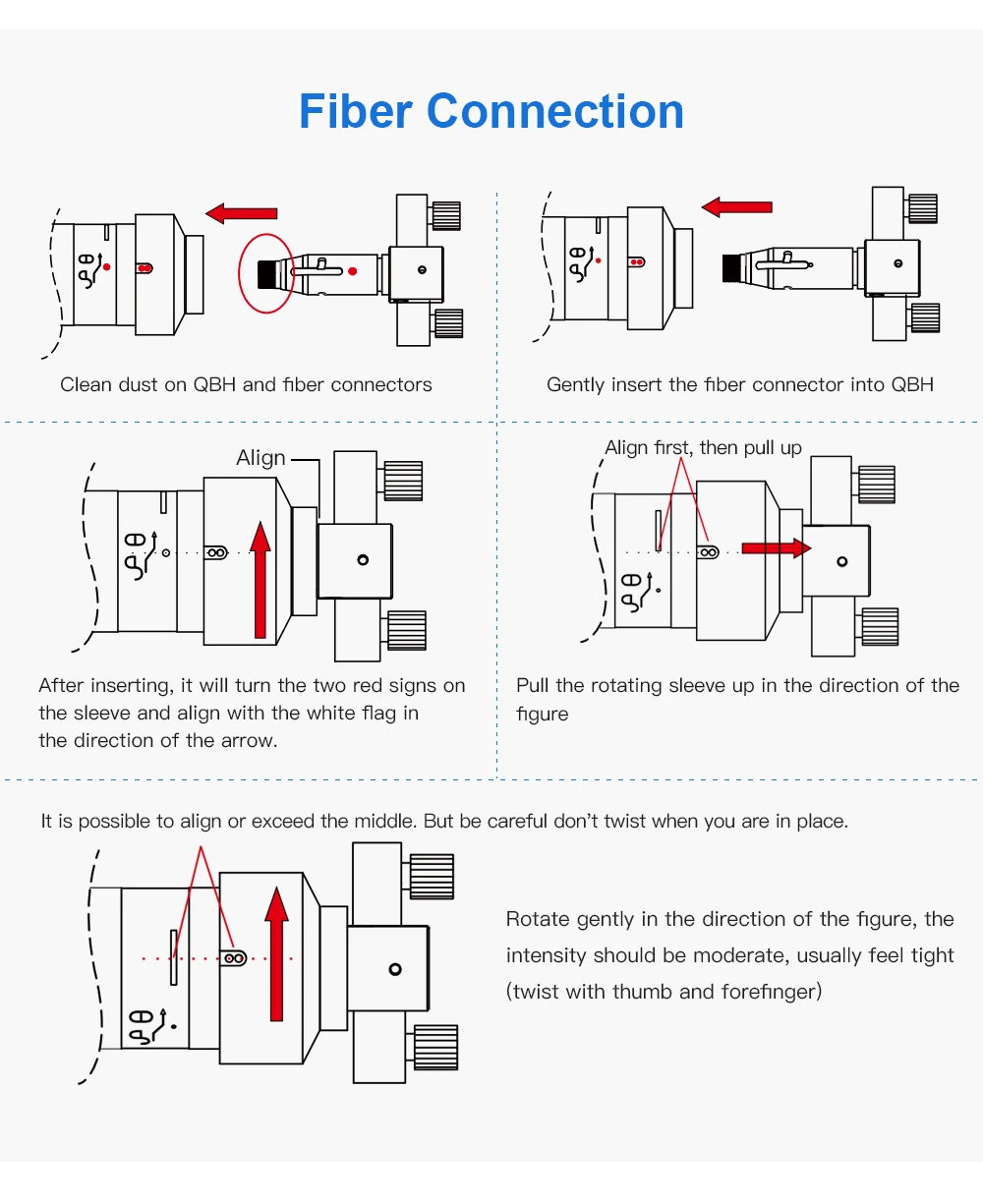 Fiber Connection

Clean dust on QBH and fiber connectors

Gently insert the fiber connector into QBH

Align

After inserting, it will turn the two red signs on the sleeve and align with the white flag in the direction of the arrow.

Align first, then pull up

Pull the rotating sleeve up in the direction of the figure

It is possible to align or exceed the middle. But be careful don't twist when you are in place.

Rotate gently in the direction of the figure, the intensity should be moderate, usually feel tight (twist with thumb and forefinger)