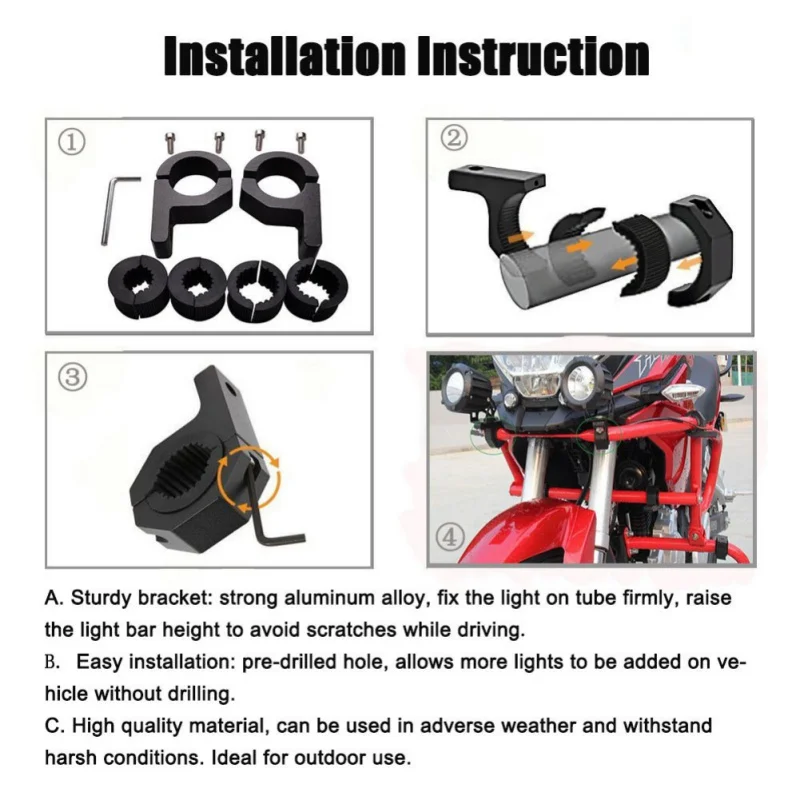 Installation Instruction

①

②

③

④

A. Sturdy bracket: strong aluminum alloy, fix the light on tube firmly, raise the light bar height to avoid scratches while driving.

B. Easy installation: pre-drilled hole, allows more lights to be added on vehicle without drilling.

C. High quality material, can be used in adverse weather and withstand harsh conditions. Ideal for outdoor use.