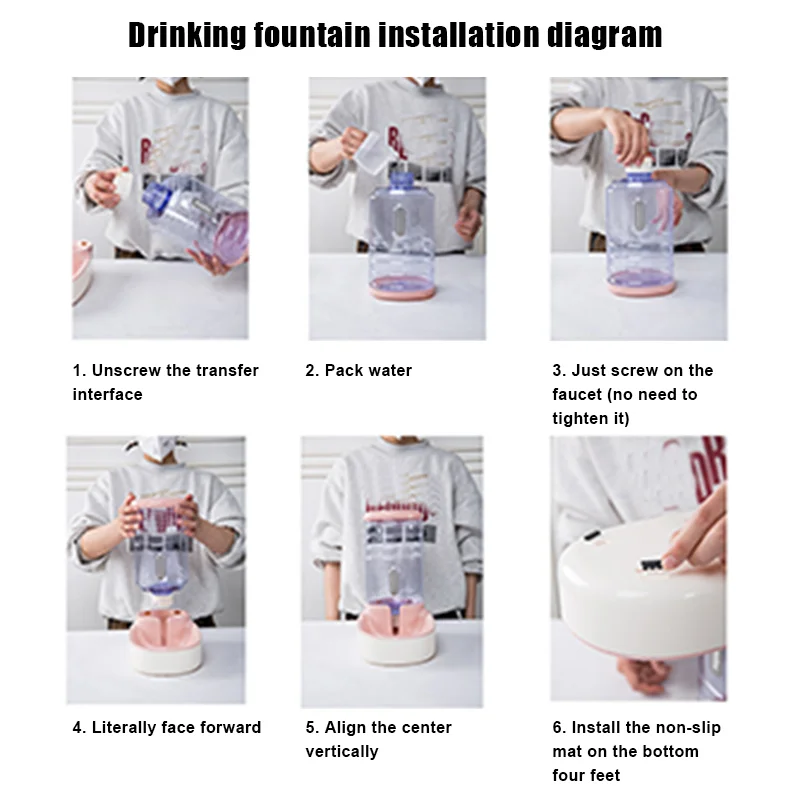 Drinking fountain installation diagram

1. Unscrew the transfer interface

2. Pack water

3. Just screw on the faucet (no need to tighten it)

4. Literally face forward

5. Align the center vertically

6. Install the non-slip mat on the bottom four feet