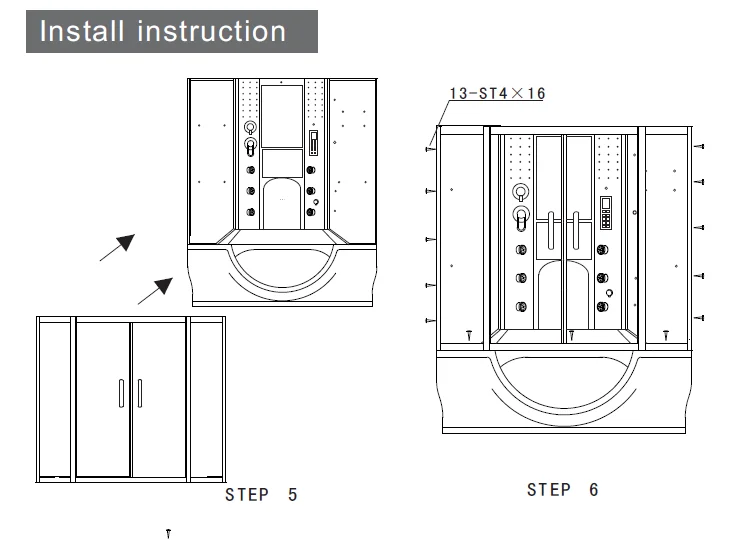 Install instruction

13-ST4×16

STEP 5

STEP 6