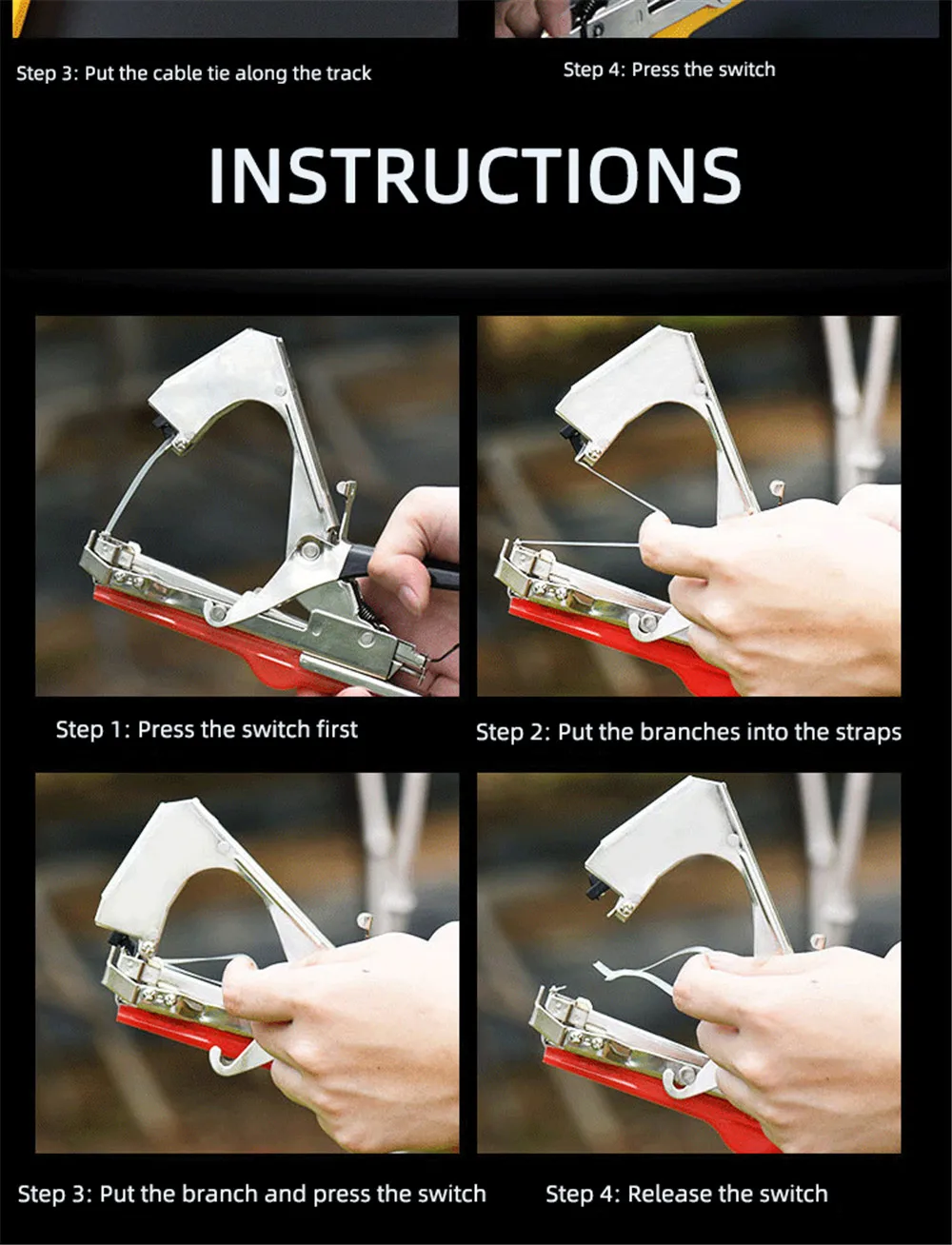 Step 3: Put the cable tie along the track

Step 4: Press the switch

INSTRUCTIONS

Step 1: Press the switch first

Step 2: Put the branches into the straps

Step 3: Put the branch and press the switch

Step 4: Release the switch