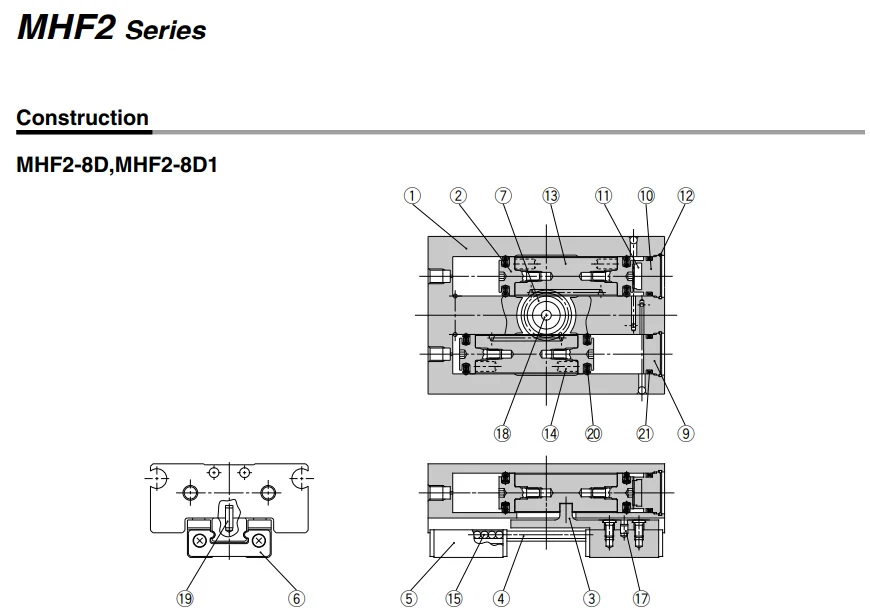 MHF2 Series

Construction

MHF2-8D,MHF2-8D1

①
②
⑦
⑬
⑪
⑩
⑫
⑱
⑭
⑳
㉑
⑨
⑲
⑥
⑤
⑮
④
③
⑰