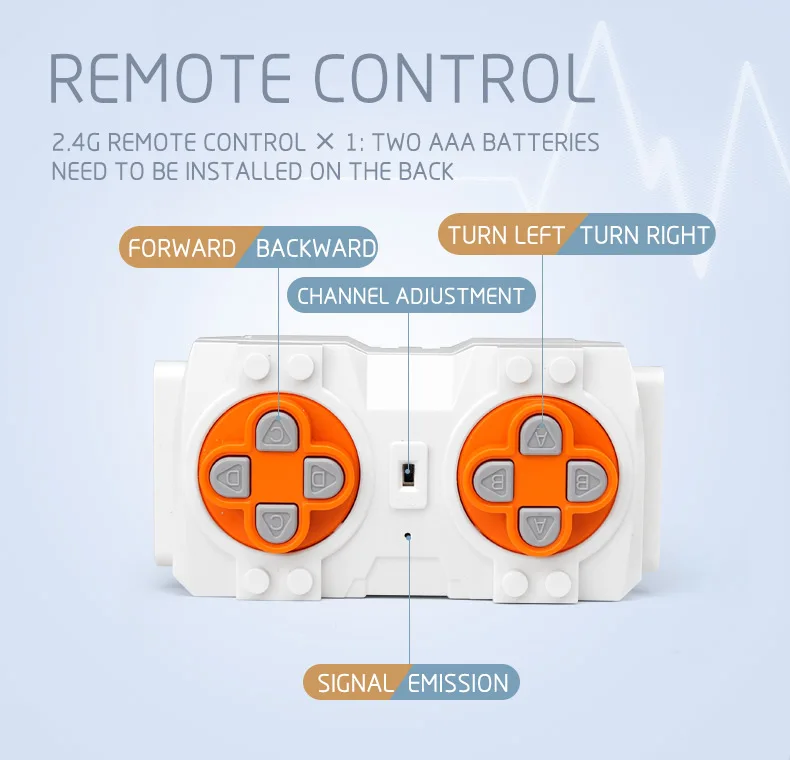 REMOTE CONTROL

2.4G REMOTE CONTROL × 1: TWO AAA BATTERIES NEED TO BE INSTALLED ON THE BACK

FORWARD BACKWARD

TURN LEFT TURN RIGHT

CHANNEL ADJUSTMENT

C

D

D

C

A

B

B

A

SIGNAL EMISSION