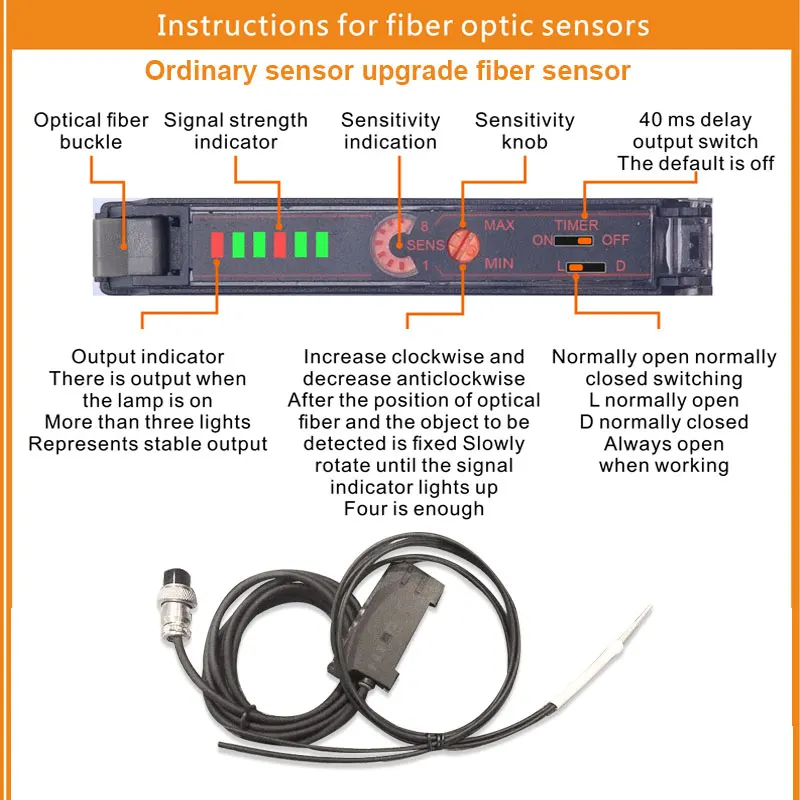 Instructions for fiber optic sensors

Ordinary sensor upgrade fiber sensor

Optical fiber buckle

Signal strength indicator

Sensitivity indication

Sensitivity knob

40 ms delay output switch The default is off

8
SENS
1

MAX
MIN

TIMER
ON OFF
L D

Output indicator
There is output when the lamp is on
More than three lights
Represents stable output

Increase clockwise and decrease anticlockwise
After the position of optical fiber and the object to be detected is fixed Slowly rotate until the signal indicator lights up
Four is enough

Normally open normally closed switching
L normally open
D normally closed
Always open when working