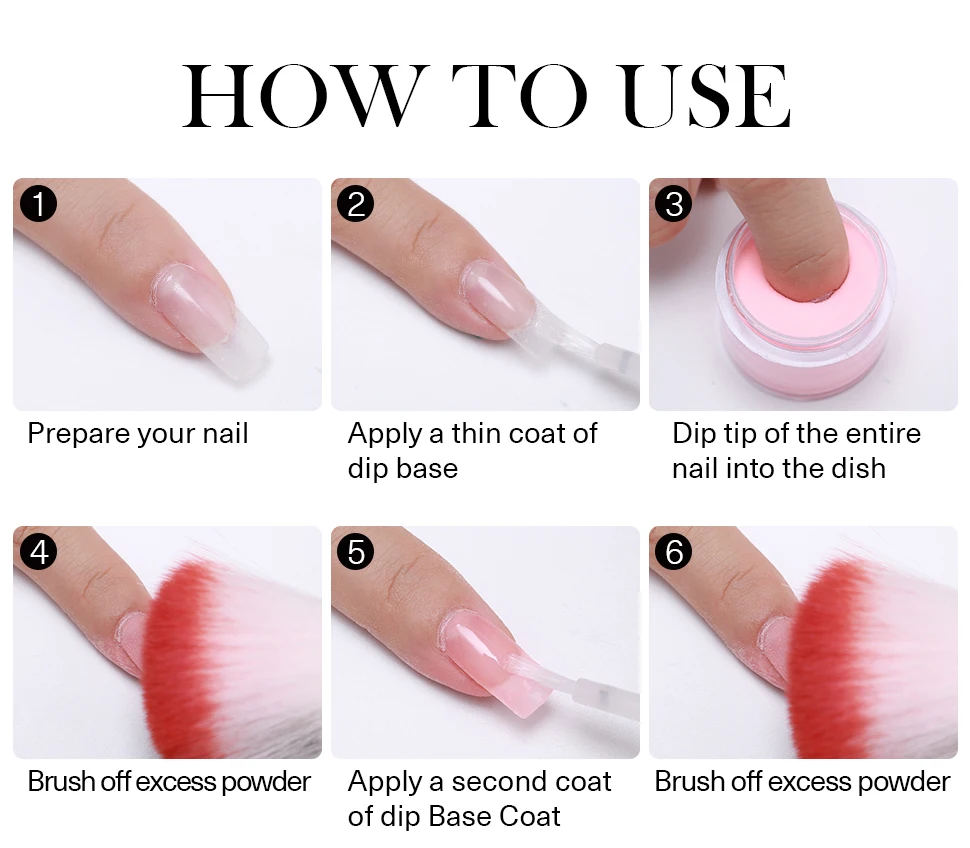 HOW TO USE

1
Prepare your nail

2
Apply a thin coat of dip base

3
Dip tip of the entire nail into the dish

4
Brush off excess powder

5
Apply a second coat of dip Base Coat

6
Brush off excess powder