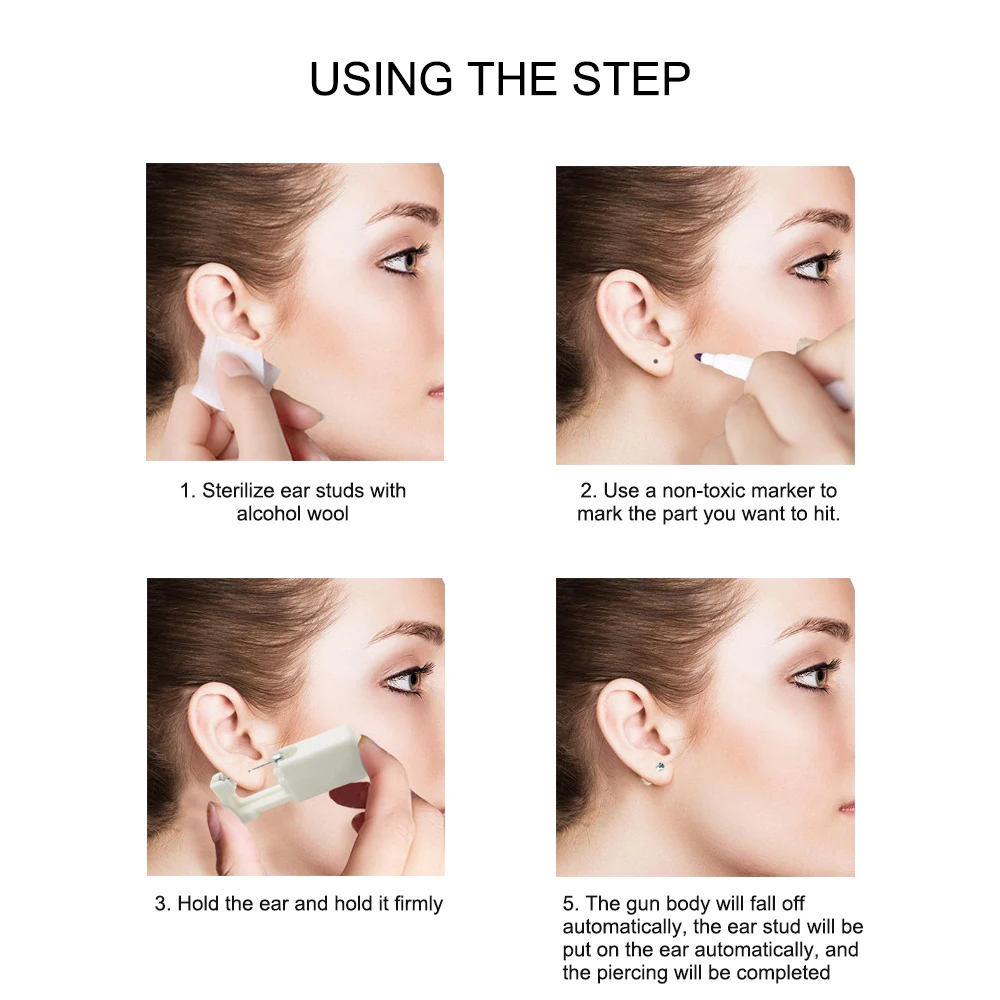 USING THE STEP

1. Sterilize ear studs with alcohol wool

2. Use a non-toxic marker to mark the part you want to hit.

3. Hold the ear and hold it firmly

5. The gun body will fall off automatically, the ear stud will be put on the ear automatically, and the piercing will be completed