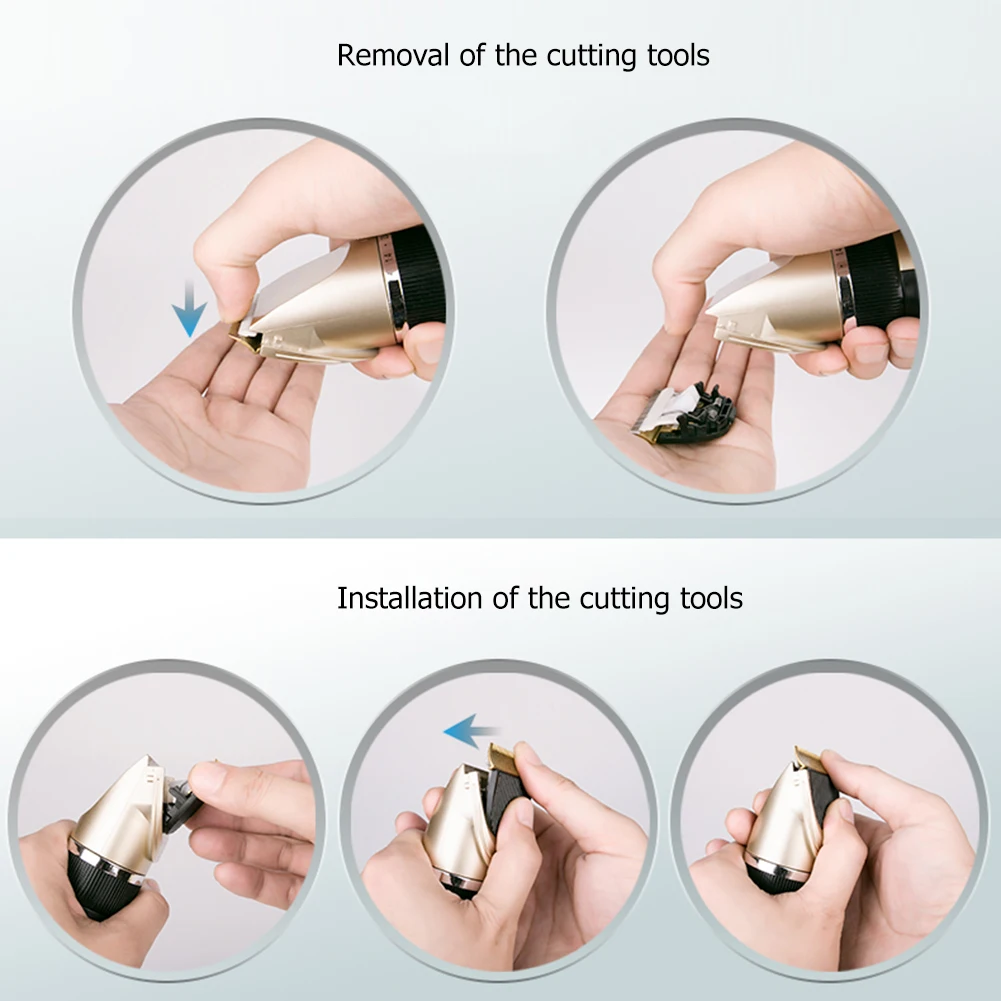 Removal of the cutting tools

Installation of the cutting tools