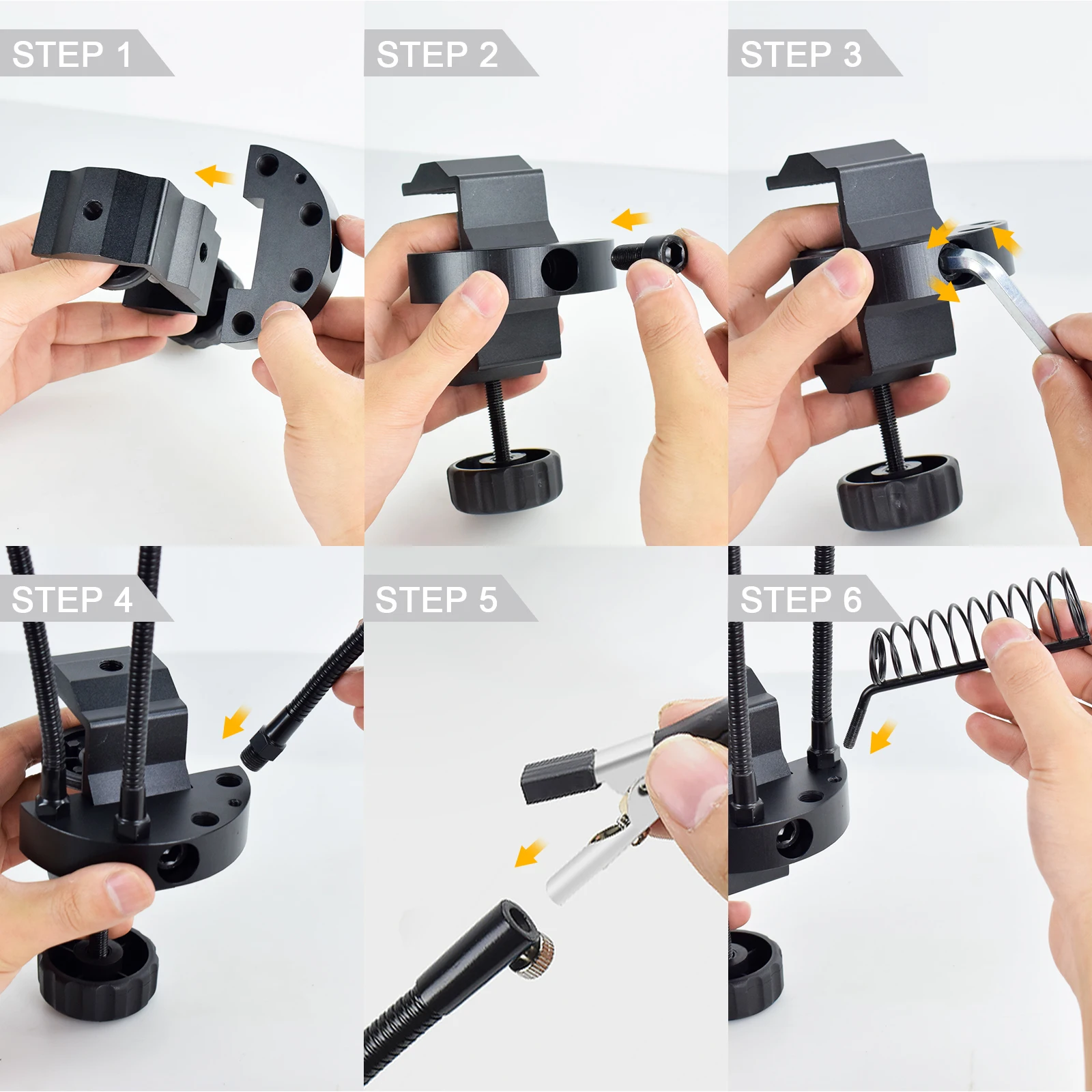 STEP 1

STEP 2

STEP 3

STEP 4

STEP 5

STEP 6