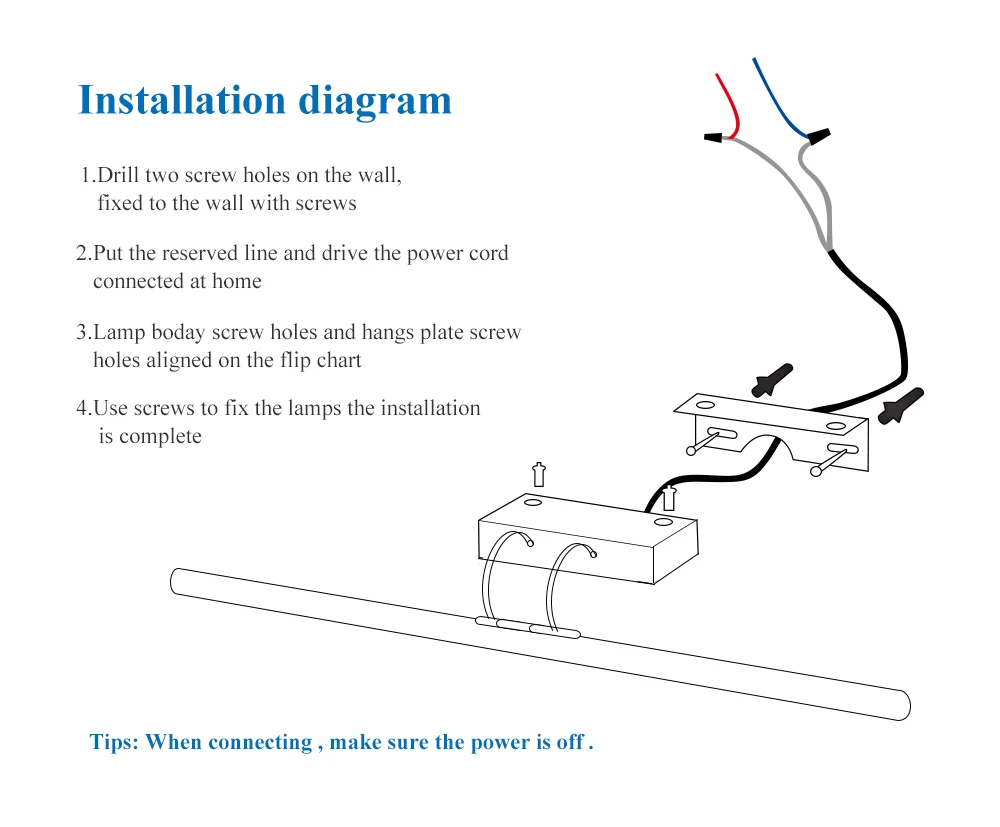 Installation diagram

1.Drill two screw holes on the wall, fixed to the wall with screws

2.Put the reserved line and drive the power cord connected at home

3.Lamp boday screw holes and hangs plate screw holes aligned on the flip chart

4.Use screws to fix the lamps the installation is complete

Tips: When connecting , make sure the power is off .