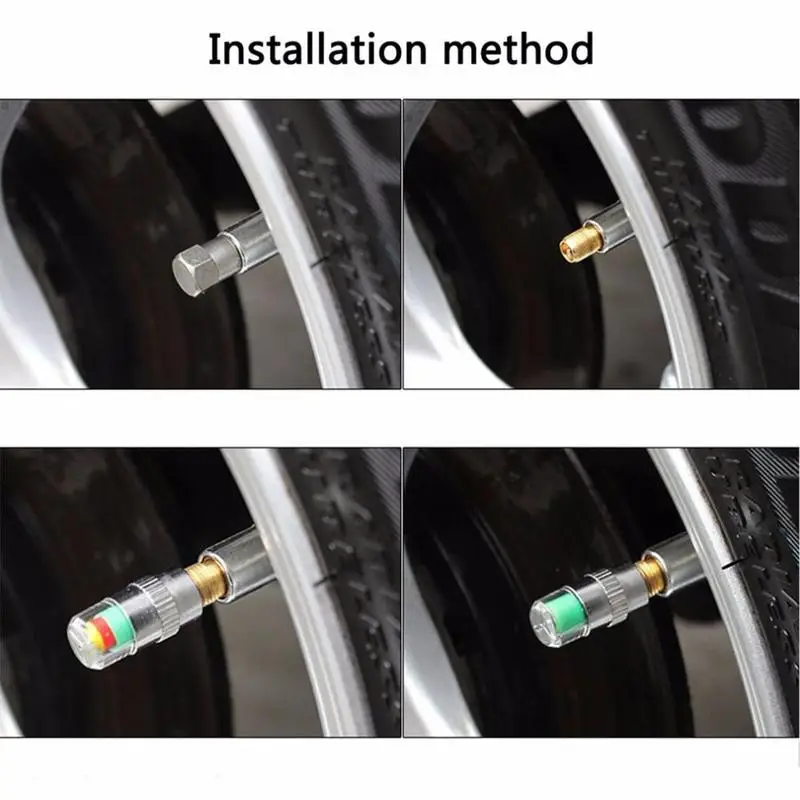 Installation method