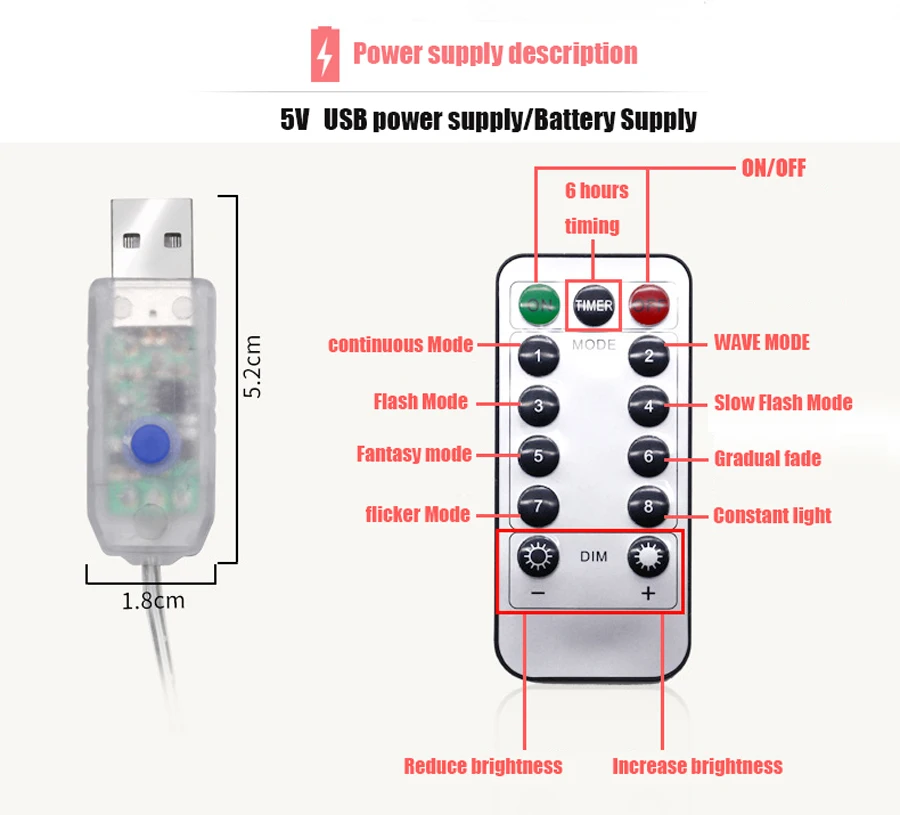 Power supply description

5V USB power supply/Battery Supply

5.2cm

1.8cm

ON/OFF

6 hours timing

ON TIMER OFF

MODE

continuous Mode 1 2 WAVE MODE

Flash Mode 3 4 Slow Flash Mode

Fantasy mode 5 6 Gradual fade

flicker Mode 7 8 Constant light

DIM

−

+

Reduce brightness

Increase brightness