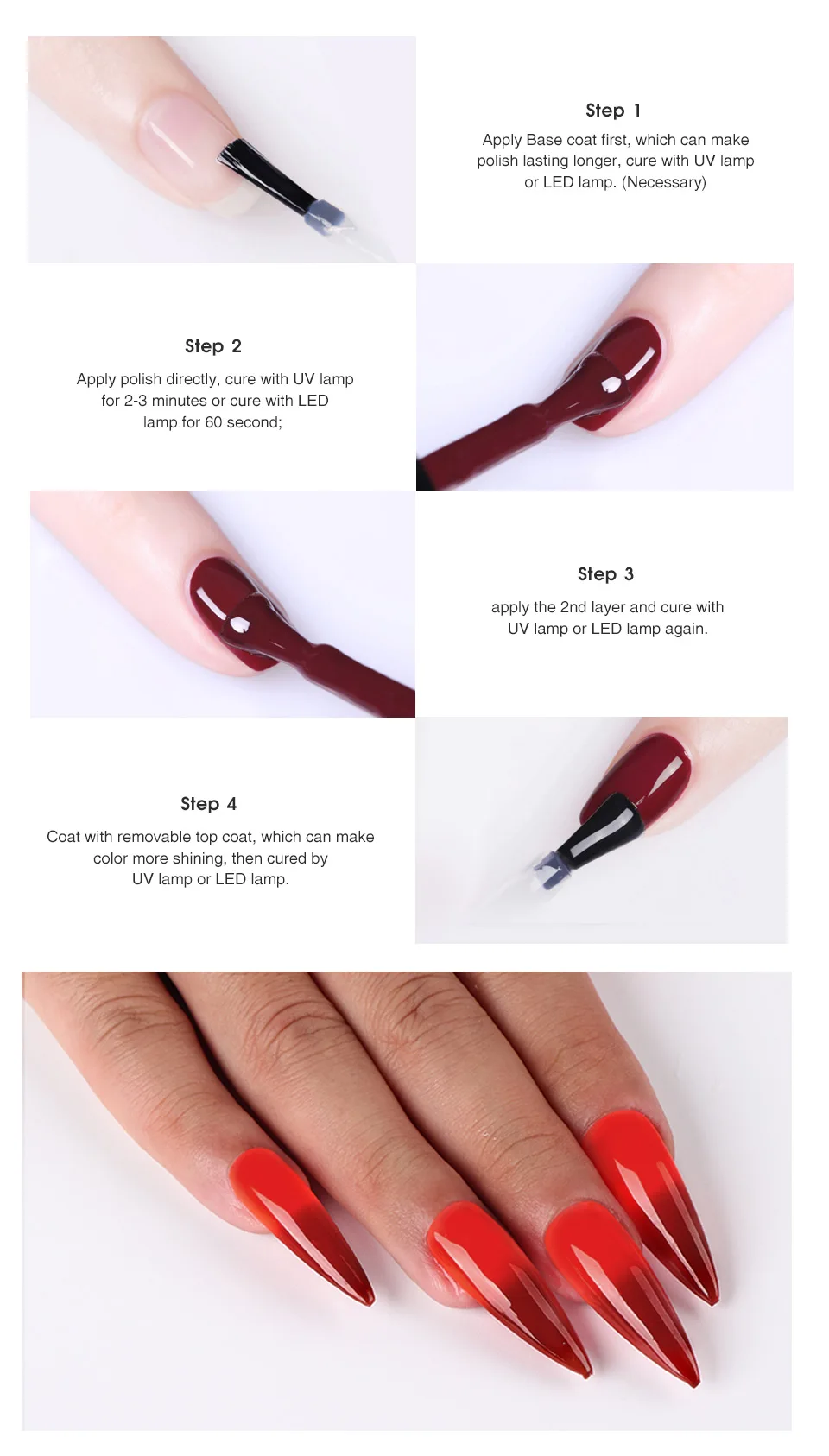 Step 1

Apply Base coat first, which can make polish lasting longer, cure with UV lamp or LED lamp. (Necessary)

Step 2

Apply polish directly, cure with UV lamp for 2-3 minutes or cure with LED lamp for 60 second;

Step 3

apply the 2nd layer and cure with UV lamp or LED lamp again.

Step 4

Coat with removable top coat, which can make color more shining, then cured by UV lamp or LED lamp.