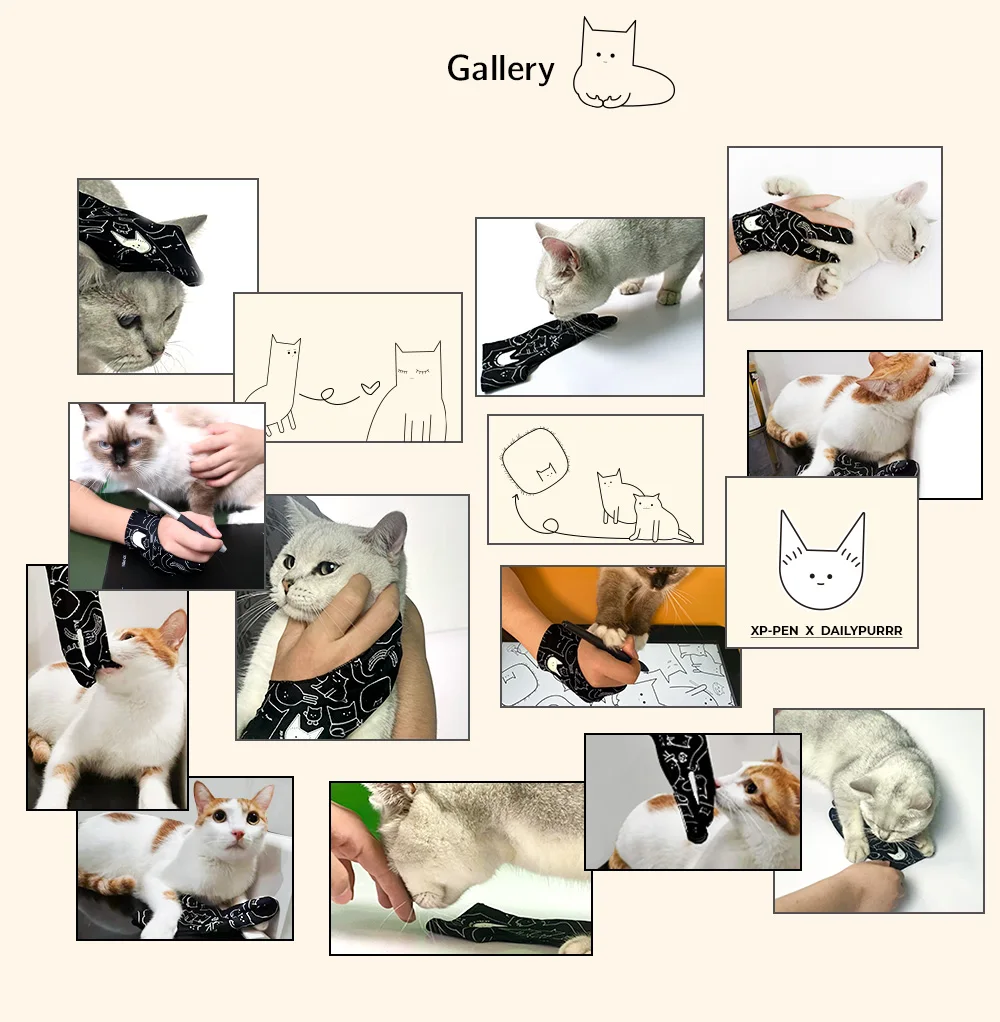 Gallery

XP-PEN X DAILYPURRR