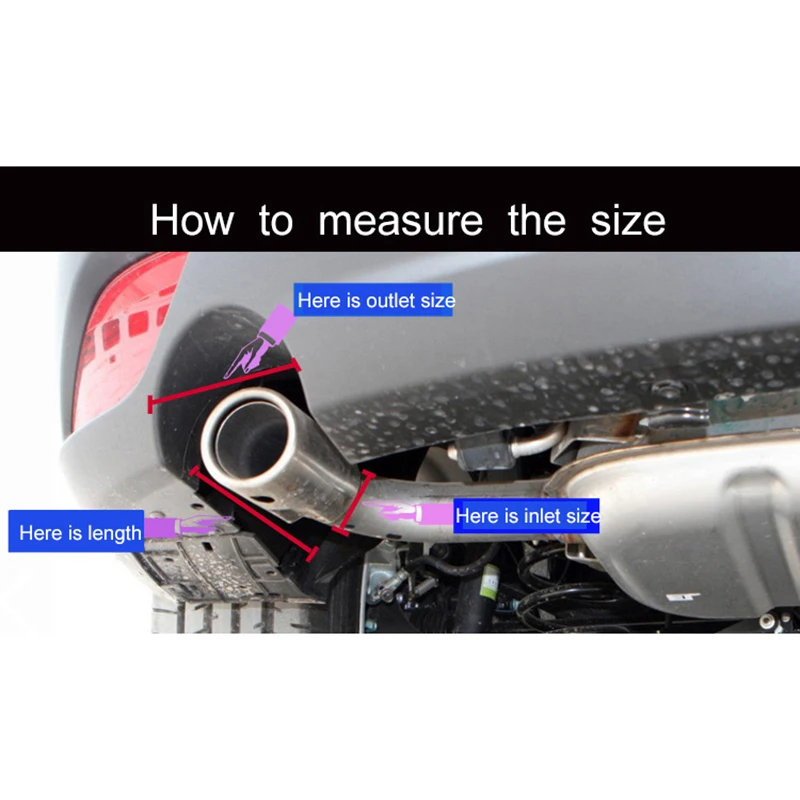 How to measure the size

Here is outlet size

Here is length

Here is inlet size