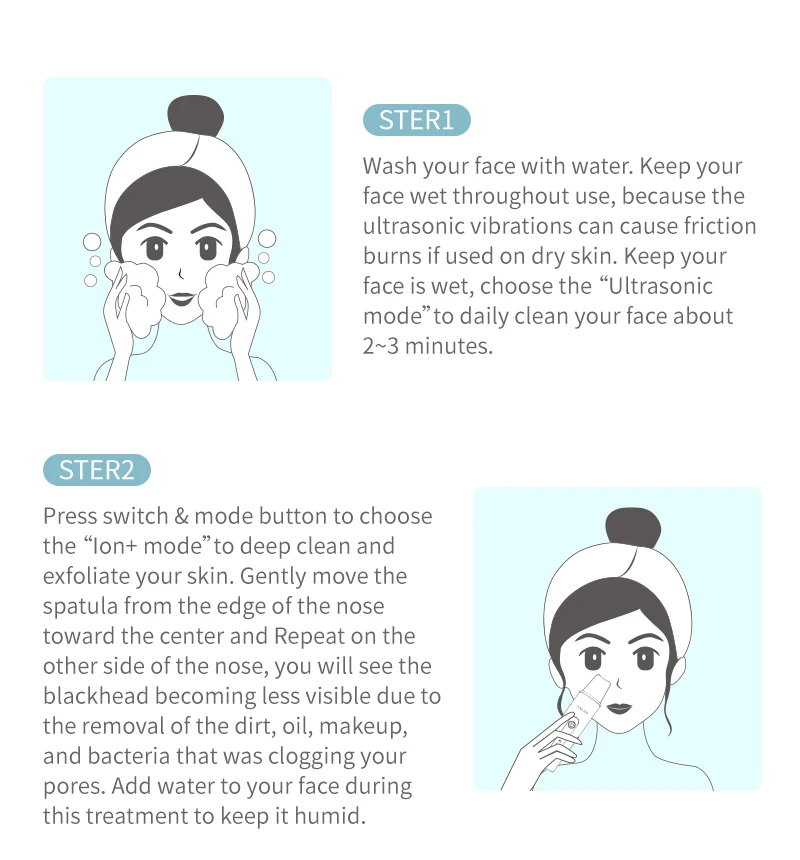 STER1

Wash your face with water. Keep your face wet throughout use, because the ultrasonic vibrations can cause friction burns if used on dry skin. Keep your face is wet, choose the “Ultrasonic mode” to daily clean your face about 2~3 minutes.

STER2

Press switch & mode button to choose the “Ion+ mode” to deep clean and exfoliate your skin. Gently move the spatula from the edge of the nose toward the center and Repeat on the other side of the nose, you will see the blackhead becoming less visible due to the removal of the dirt, oil, makeup, and bacteria that was clogging your pores. Add water to your face during this treatment to keep it humid.