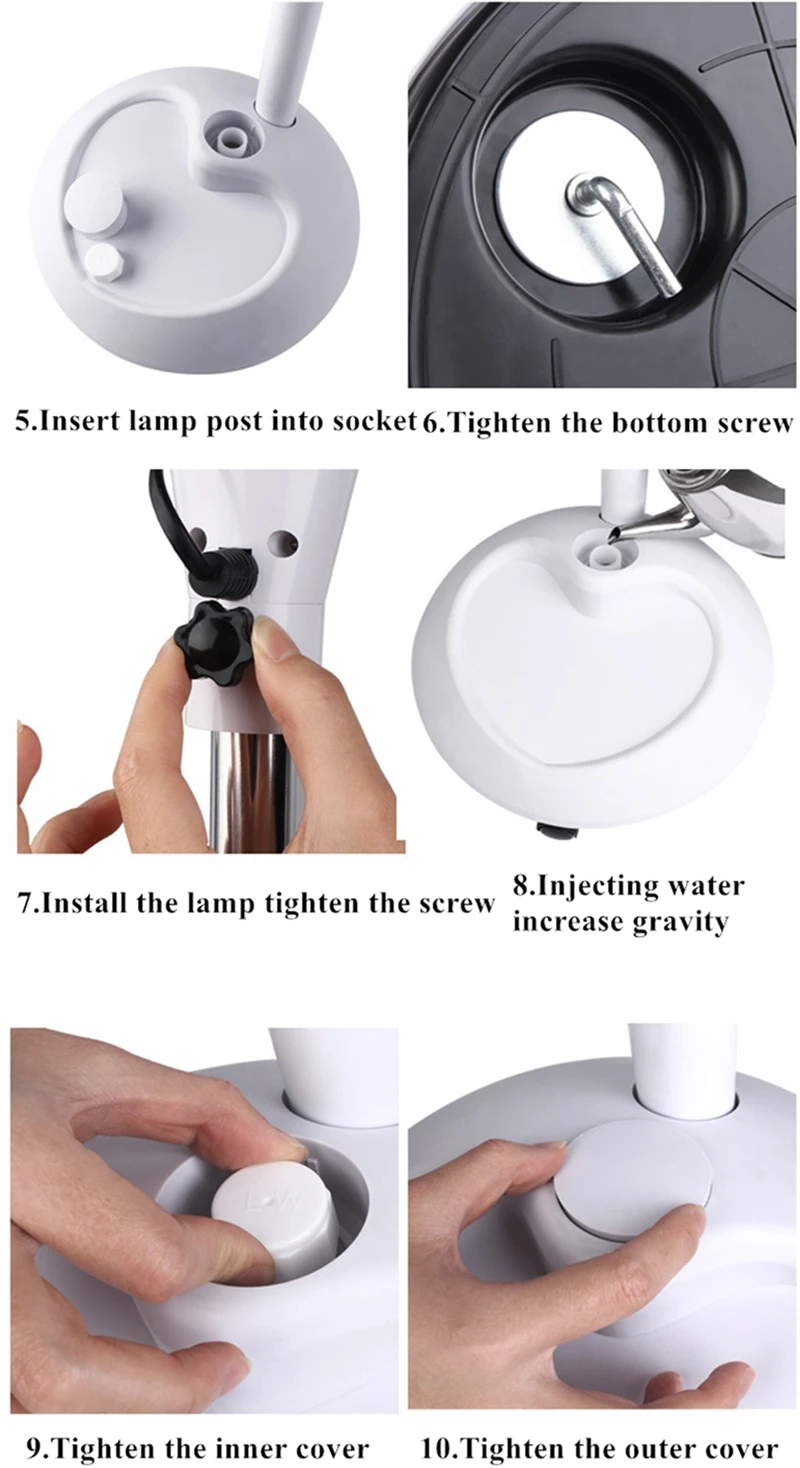 5.Insert lamp post into socket

6.Tighten the bottom screw

7.Install the lamp tighten the screw

8.Injecting water increase gravity

9.Tighten the inner cover

10.Tighten the outer cover