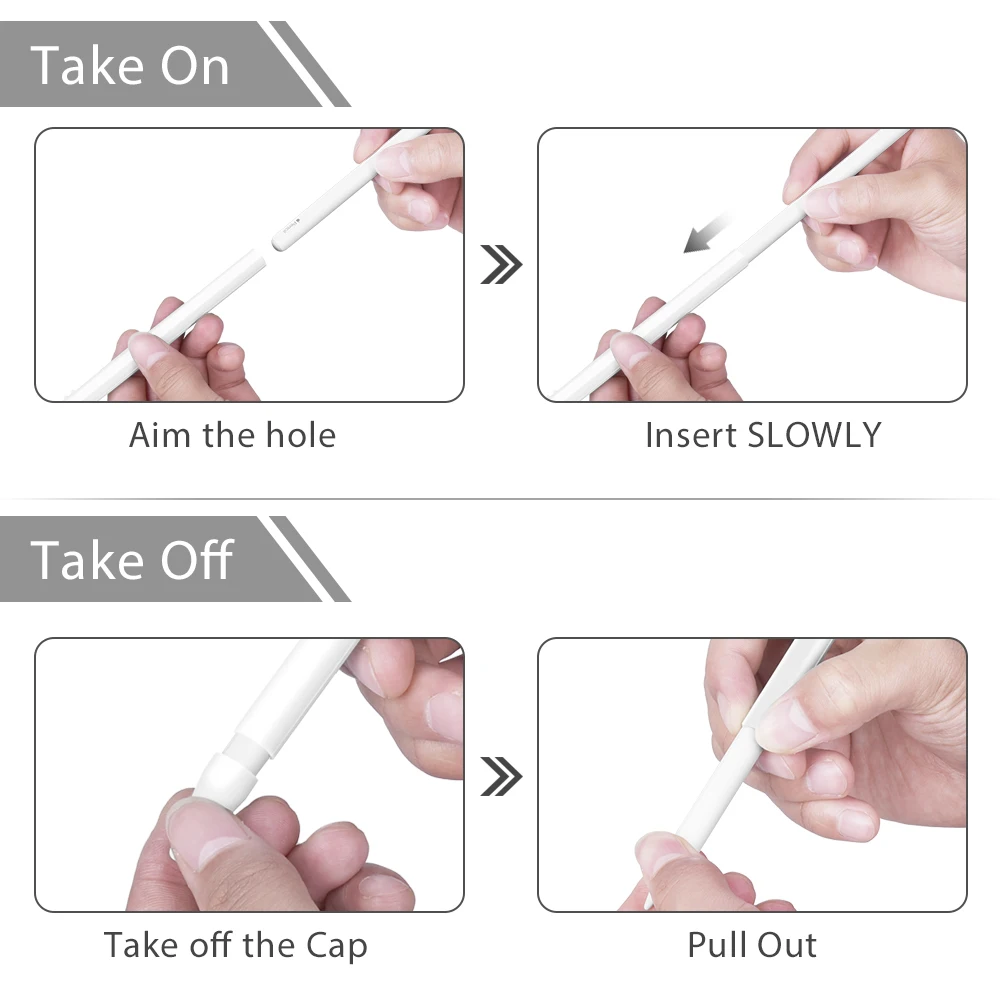 Take On

Aim the hole

Insert SLOWLY

Take Off

Take off the Cap

Pull Out