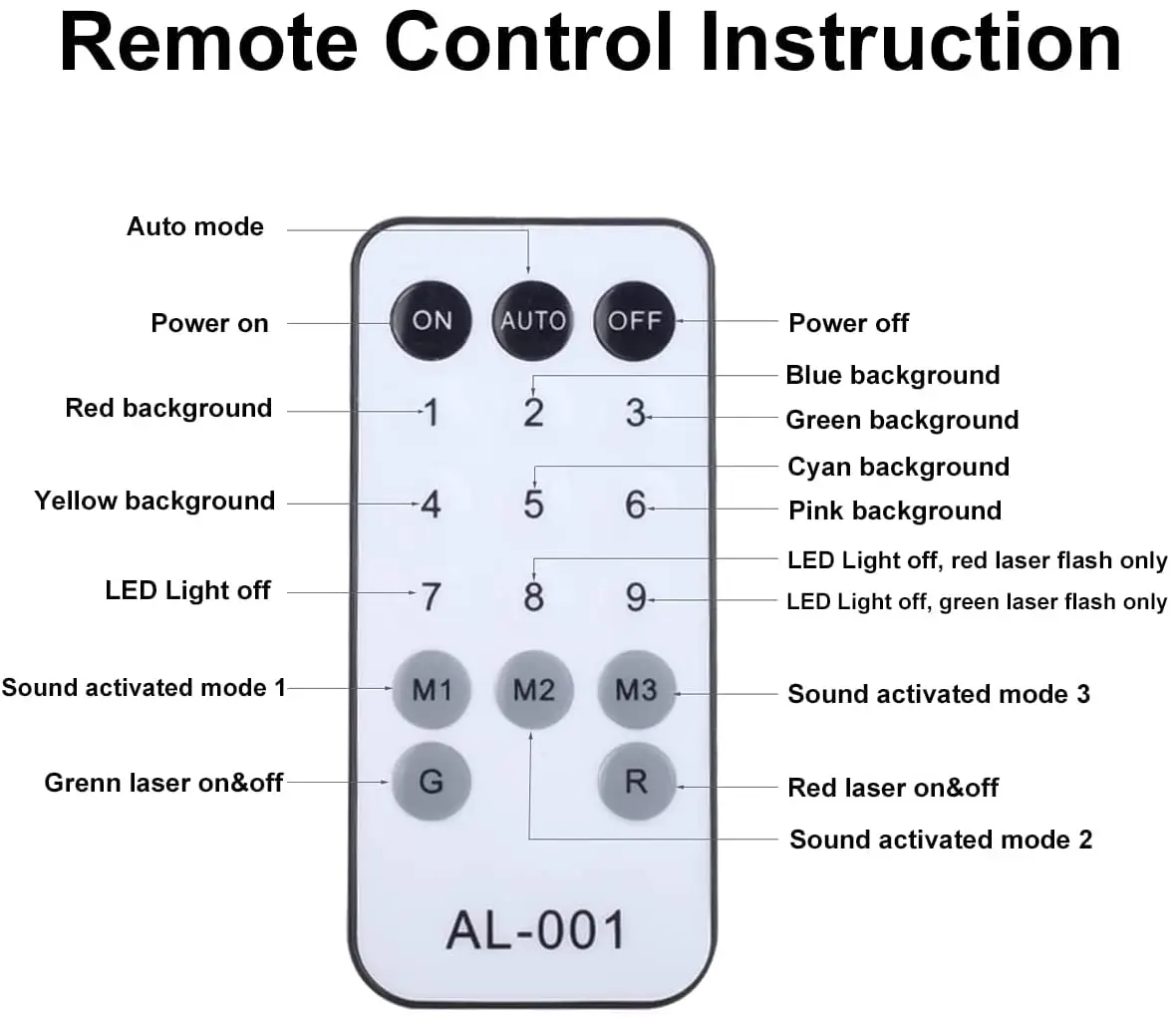 Remote Control Instruction

Auto mode

Power on

ON AUTO OFF

Power off

Blue background

Red background

1 2 3

Green background

Cyan background

Yellow background

4 5 6

Pink background

LED Light off, red laser flash only

LED Light off

7 8 9

LED Light off, green laser flash only

Sound activated mode 1

M1 M2 M3

Sound activated mode 3

Grenn laser on&off

G R

Red laser on&off

Sound activated mode 2

AL-001