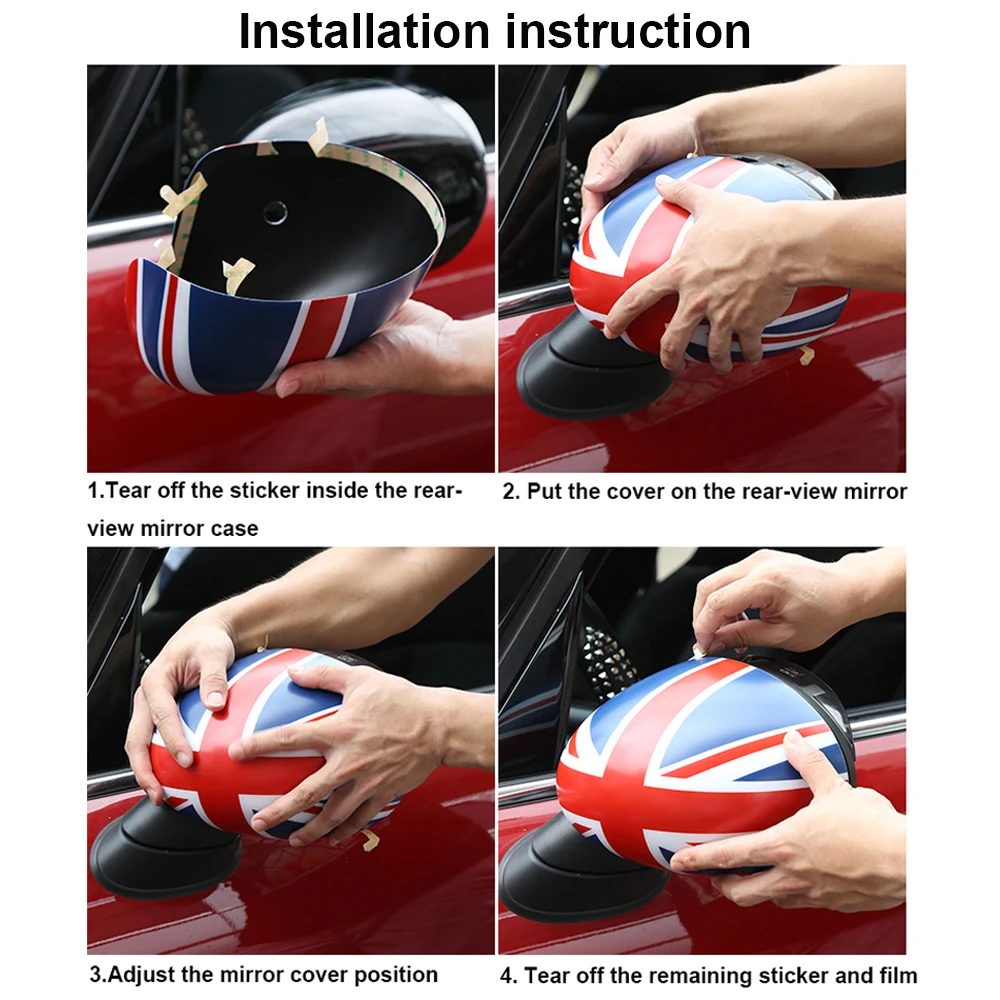 Installation instruction

1.Tear off the sticker inside the rear-view mirror case

2. Put the cover on the rear-view mirror

3.Adjust the mirror cover position

4. Tear off the remaining sticker and film