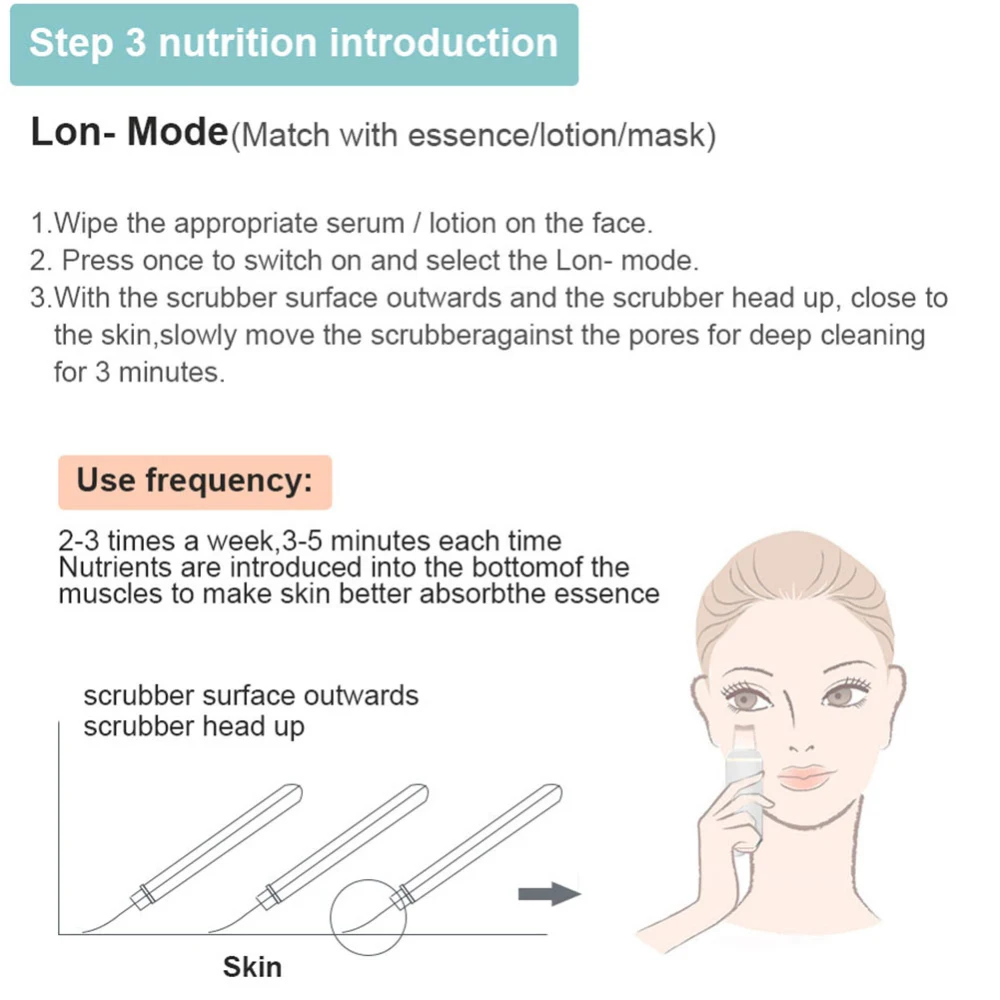 Step 3 nutrition introduction

Lon- Mode(Match with essence/lotion/mask)

1.Wipe the appropriate serum / lotion on the face.
2. Press once to switch on and select the Lon- mode.
3.With the scrubber surface outwards and the scrubber head up, close to the skin,slowly move the scrubberagainst the pores for deep cleaning for 3 minutes.

Use frequency:

2-3 times a week,3-5 minutes each time
Nutrients are introduced into the bottomof the muscles to make skin better absorbthe essence

scrubber surface outwards
scrubber head up

Skin