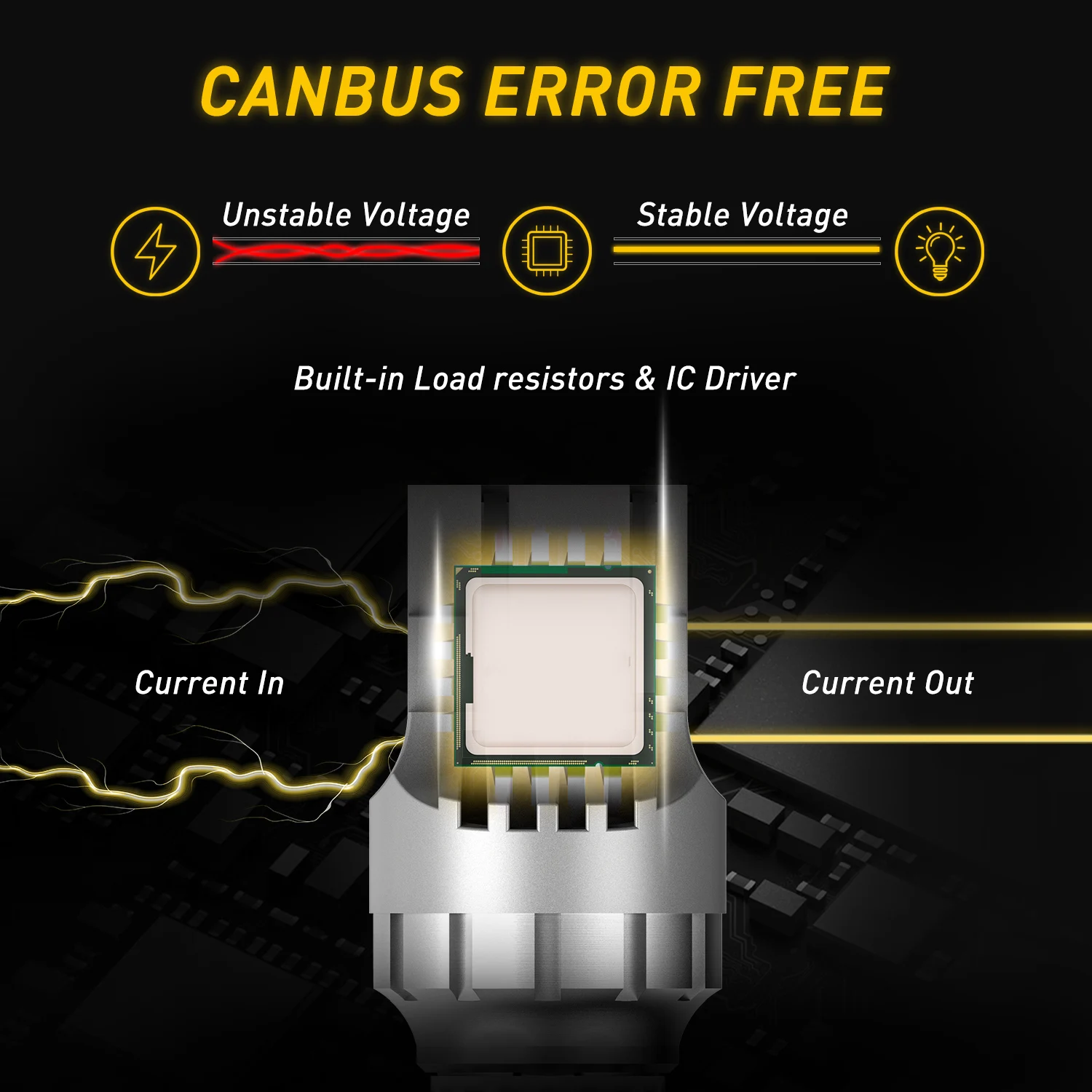 CANBUS ERROR FREE

Unstable Voltage

Stable Voltage

Built-in Load resistors & IC Driver

Current In

Current Out