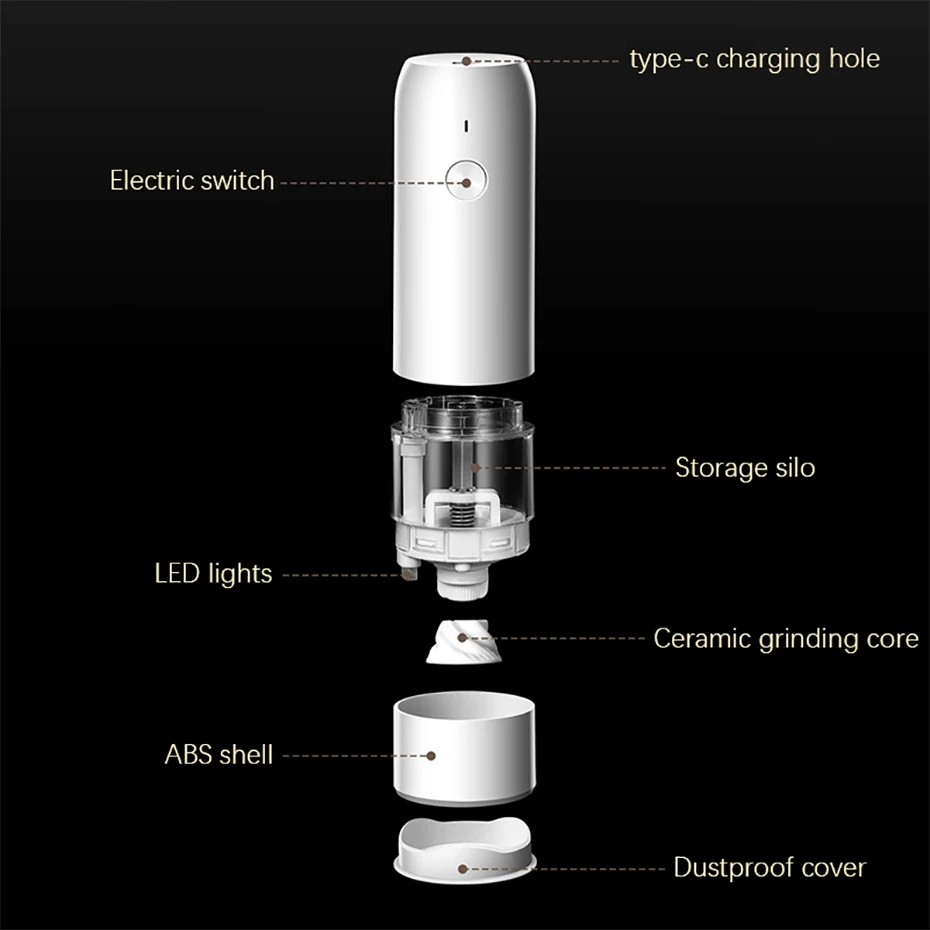 type-c charging hole

Electric switch

Storage silo

LED lights

Ceramic grinding core

ABS shell

Dustproof cover