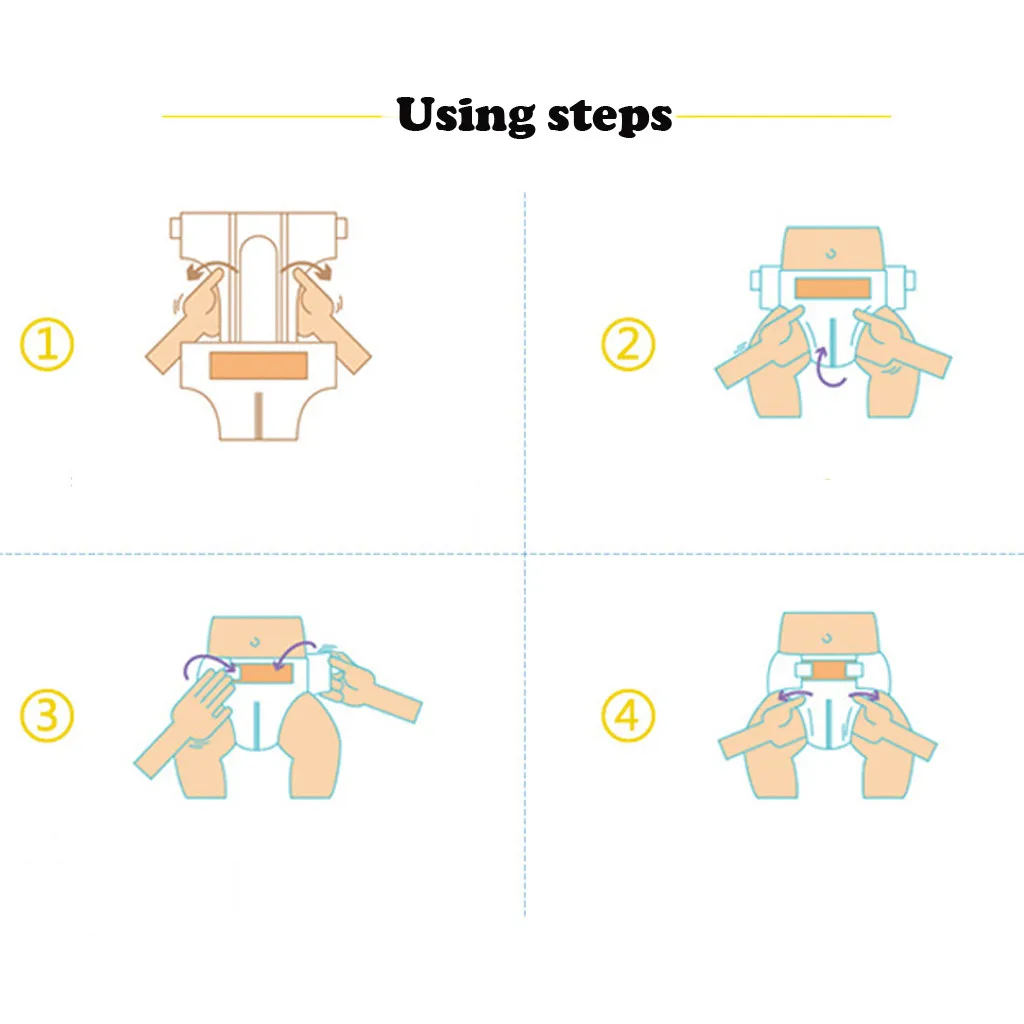 Using steps

①

②

③

④