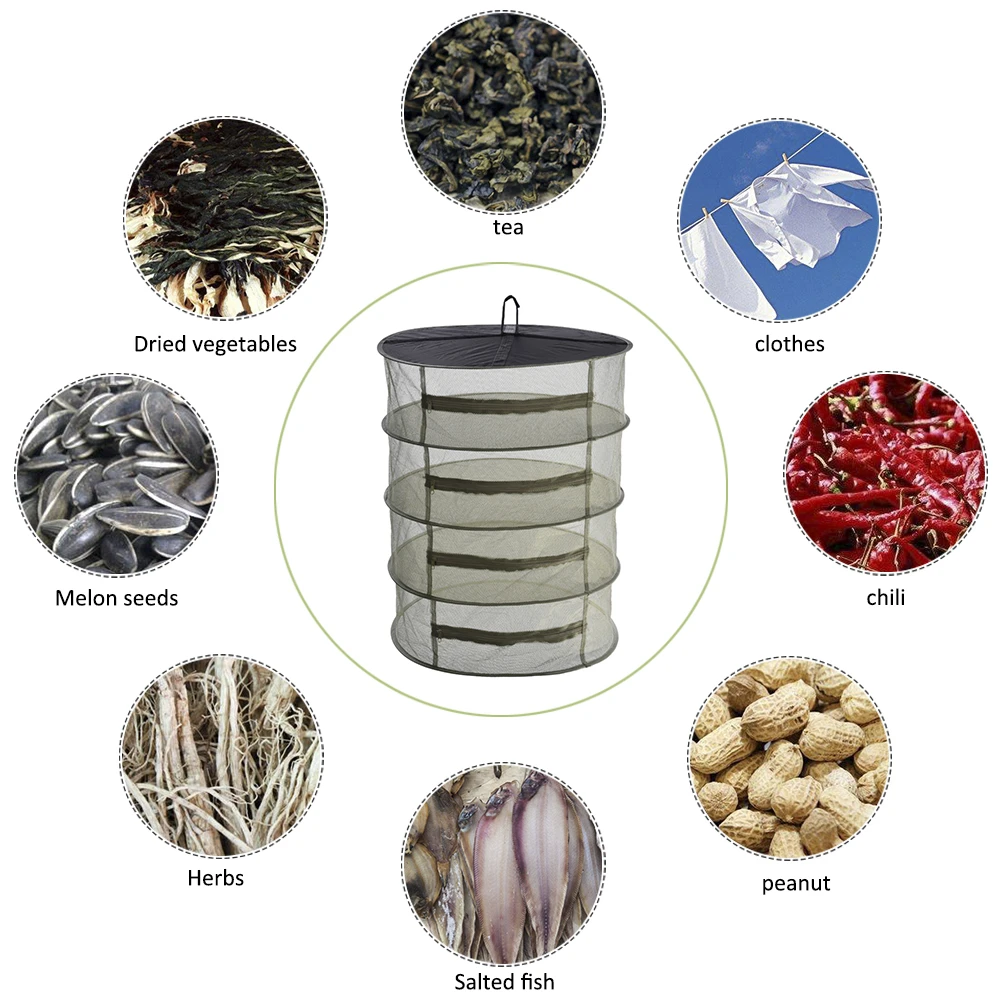 tea

Dried vegetables

clothes

Melon seeds

chili

Herbs

peanut

Salted fish