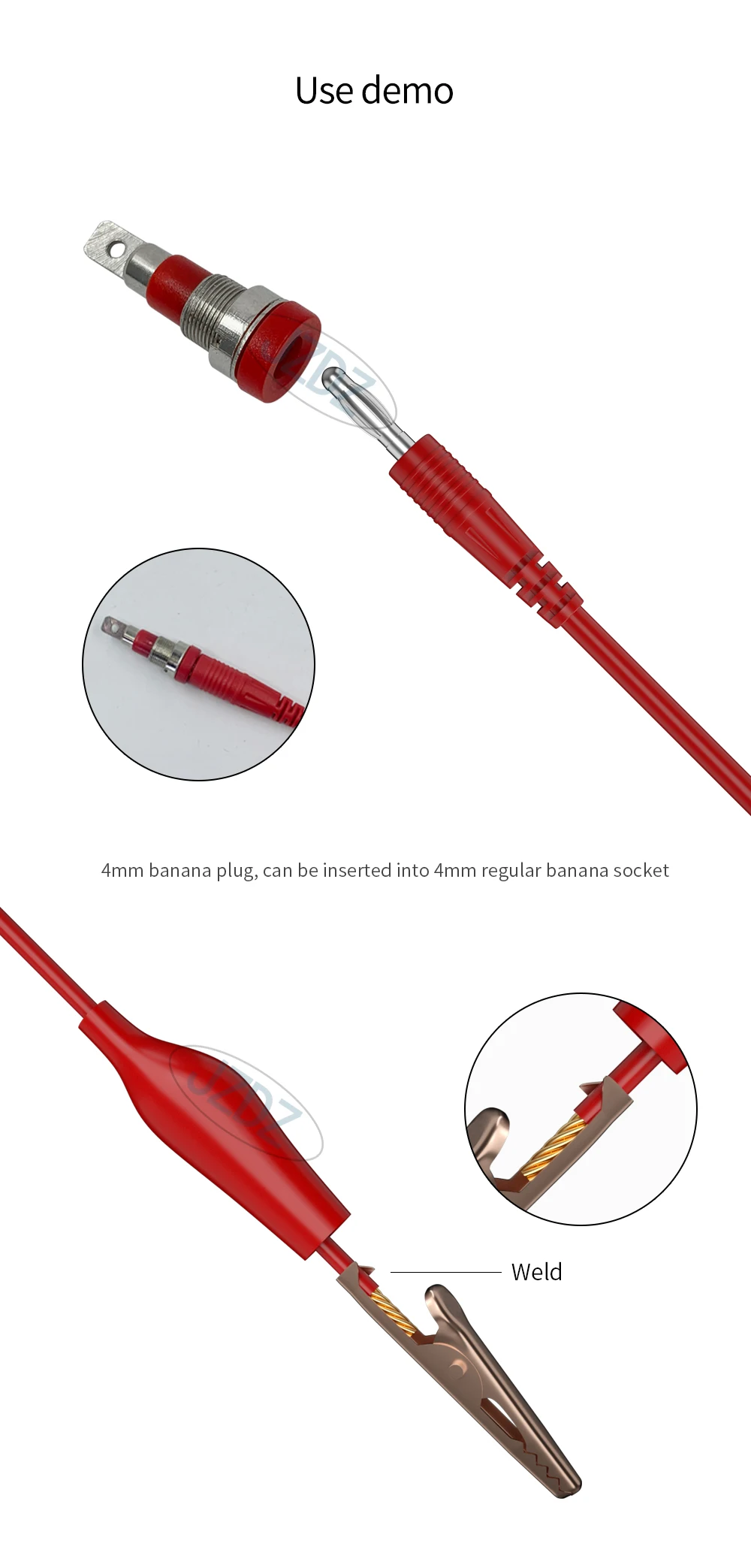 Use demo

JZDZ

4mm banana plug, can be inserted into 4mm regular banana socket

JZDZ

Weld