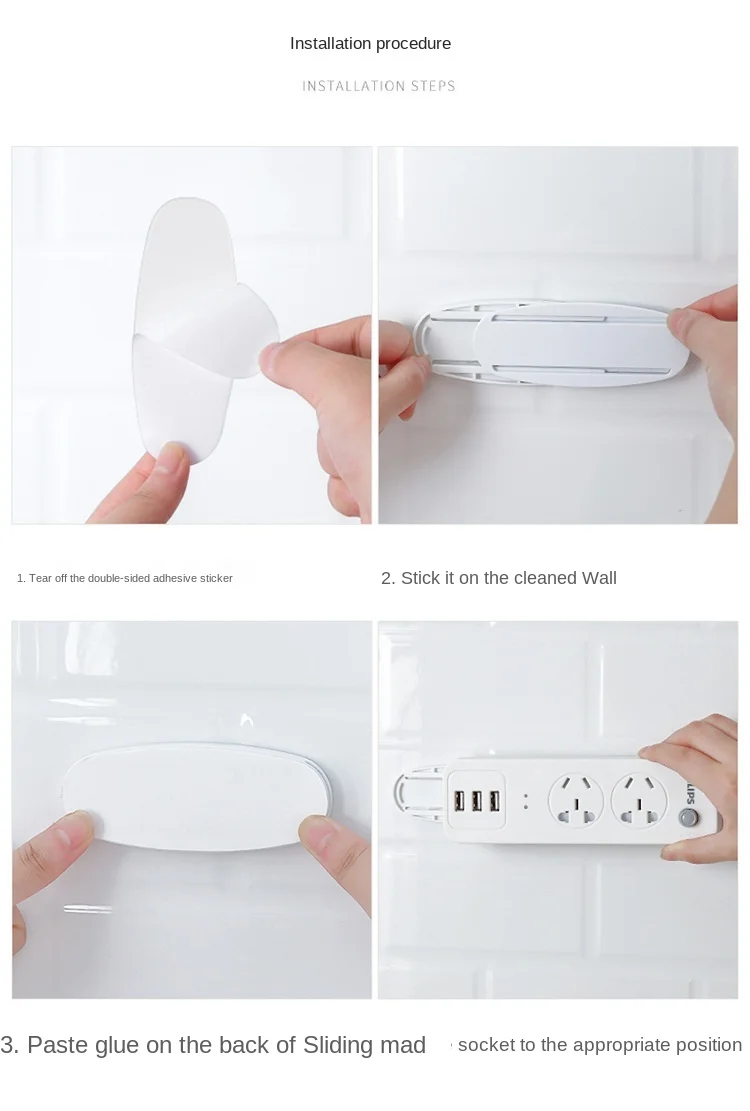 Installation procedure

INSTALLATION STEPS

1. Tear off the double-sided adhesive sticker

2. Stick it on the cleaned Wall

LIPS

3. Paste glue on the back of Sliding mad

socket to the appropriate position